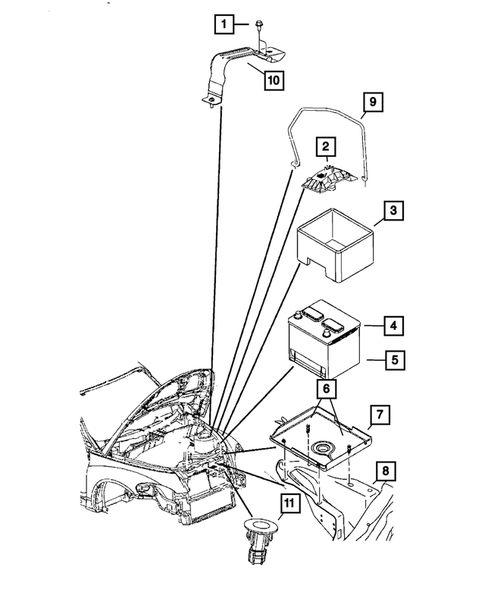 1
10
9
2
3
4
5
6
7
8
11