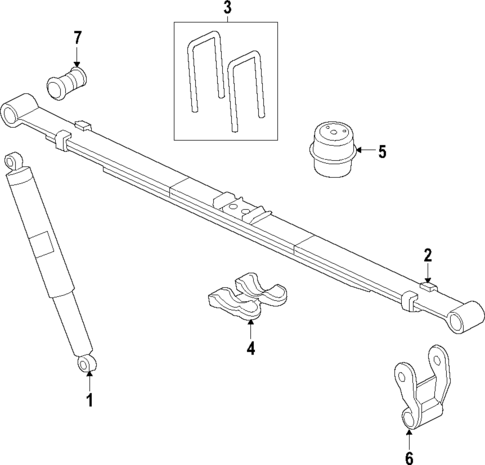 3

7

5

2

4

1

6