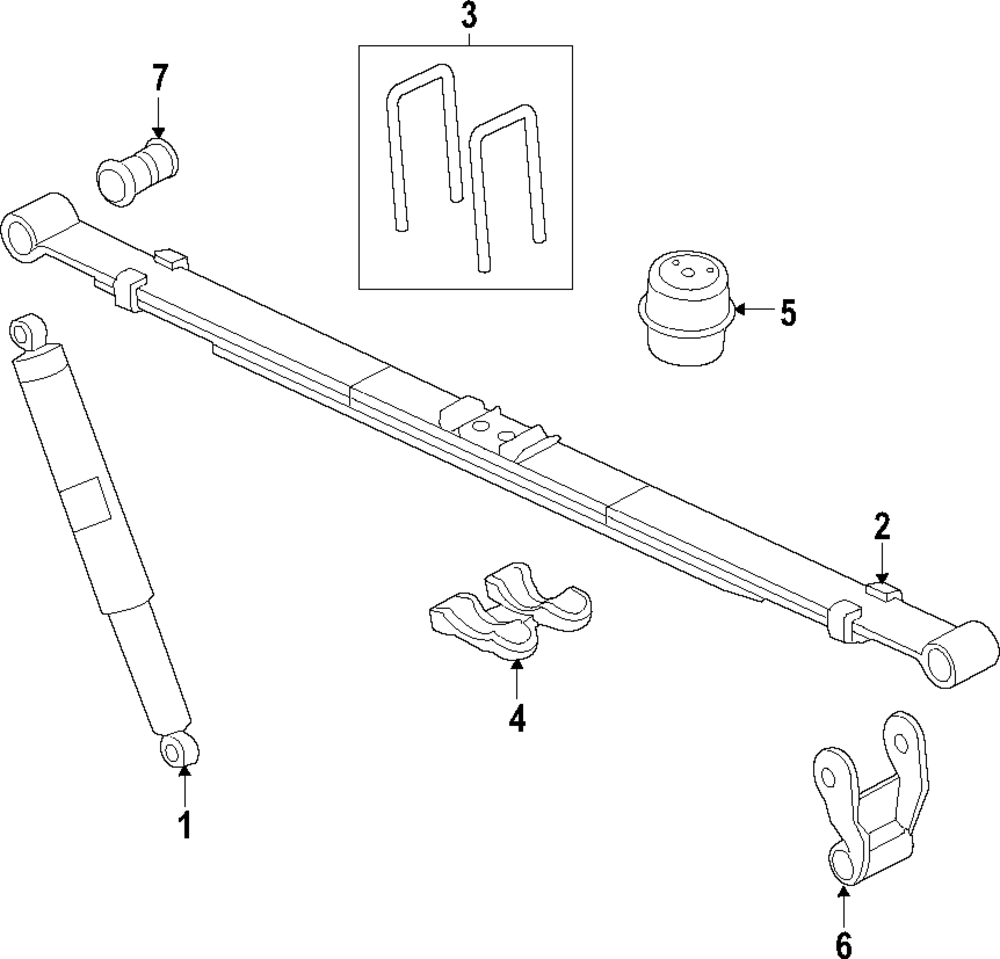 3
7
5
2
4
1
6