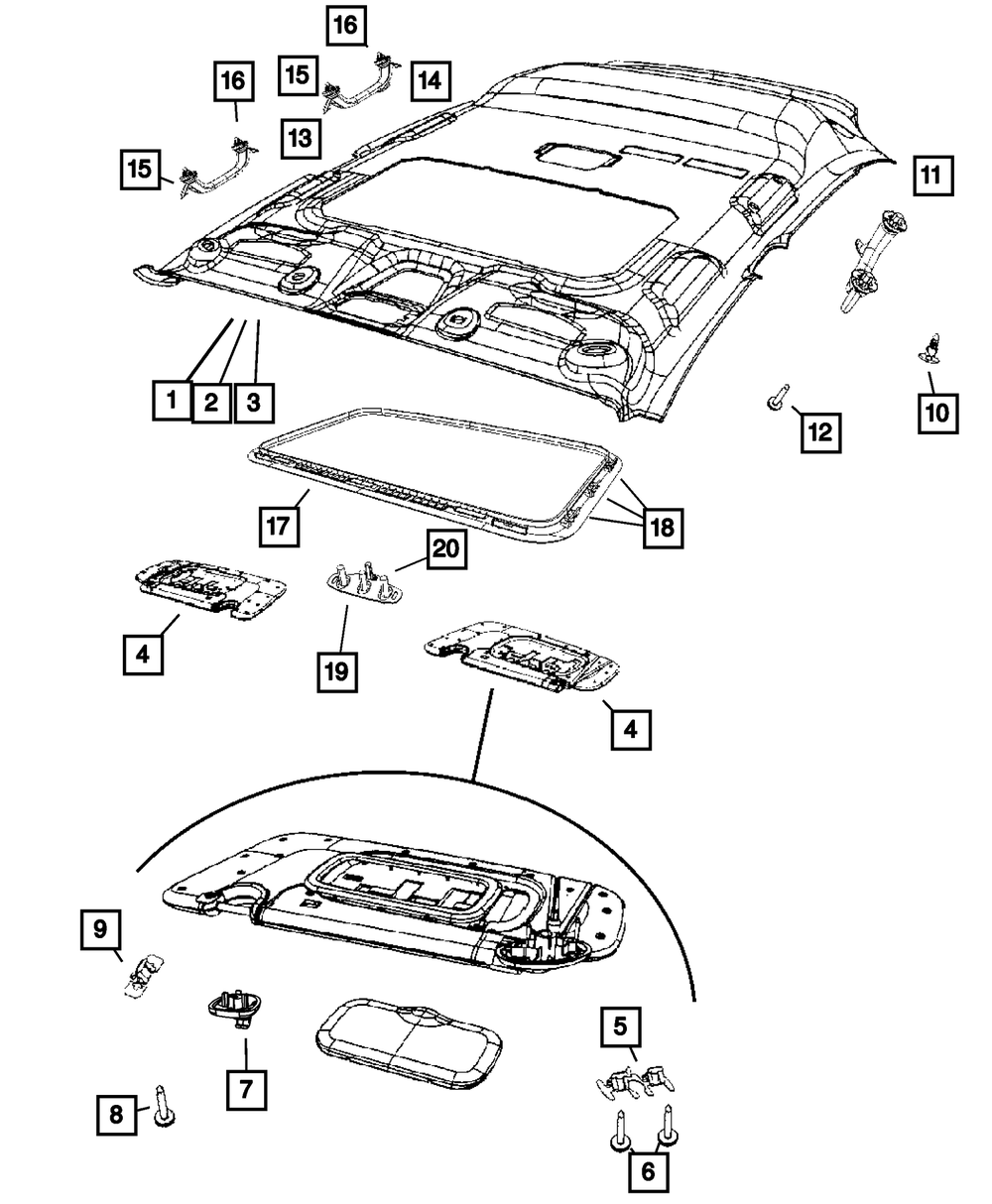 16
15
14
13
16
15
11
1
2
3
12
10
17
18
20
4
19
4
9
7
8
5
6