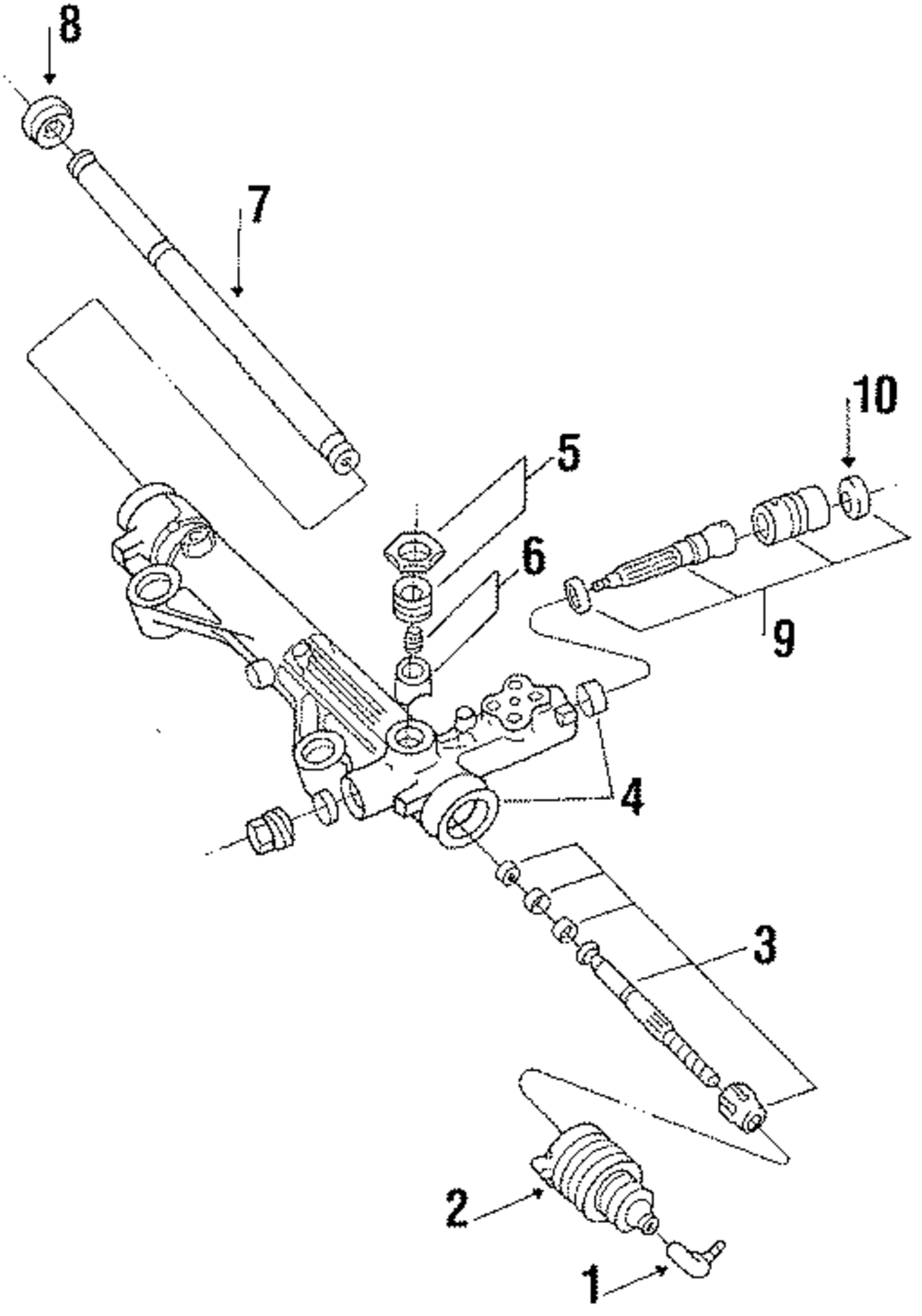 8
7
10
5
6
9
4
3
2
1