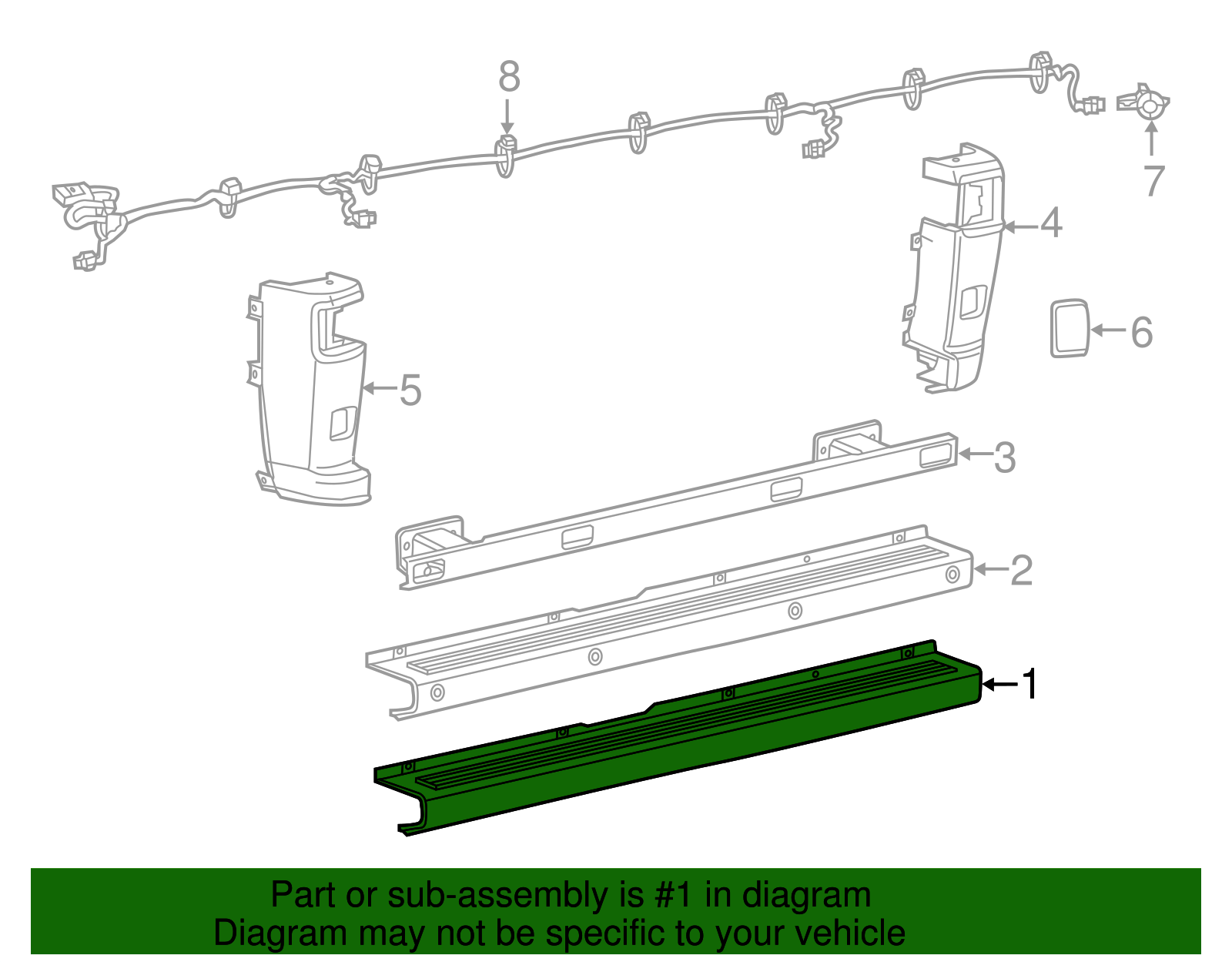 8
7
4
6
5
3
2
1

Part or sub-assembly is #1 in diagram
Diagram may not be specific to your vehicle