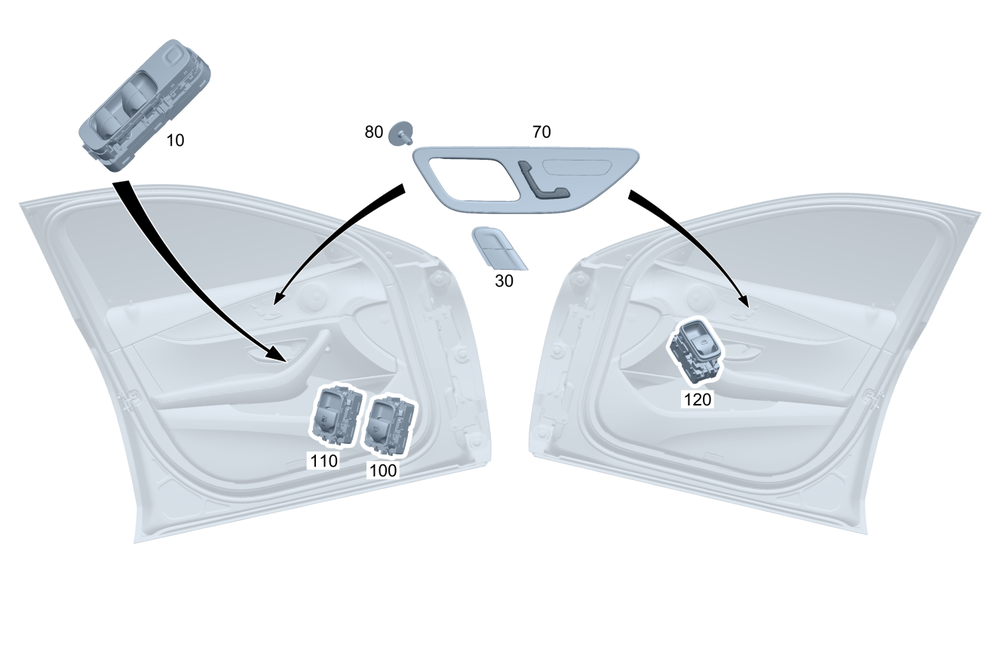 10

80

70

30

110

100

120