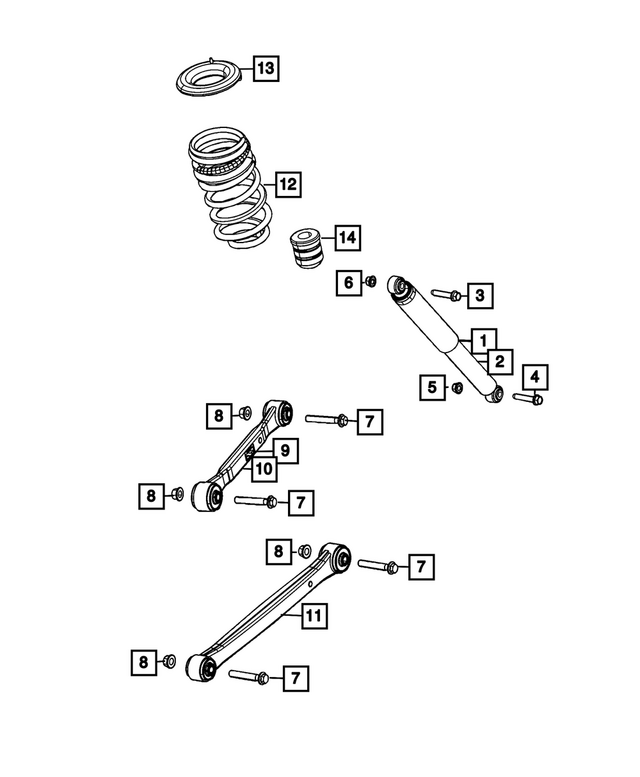 13

12

14

6

3

1

2

5

4

8

7

9

10

8

7

8

7

11

8

7