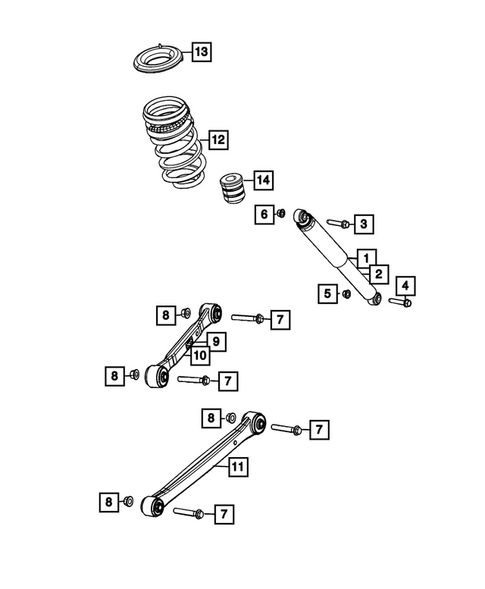 13
12
14
6
3
1
2
5
4
8
7
9
10
8
7
8
7
11
8
7