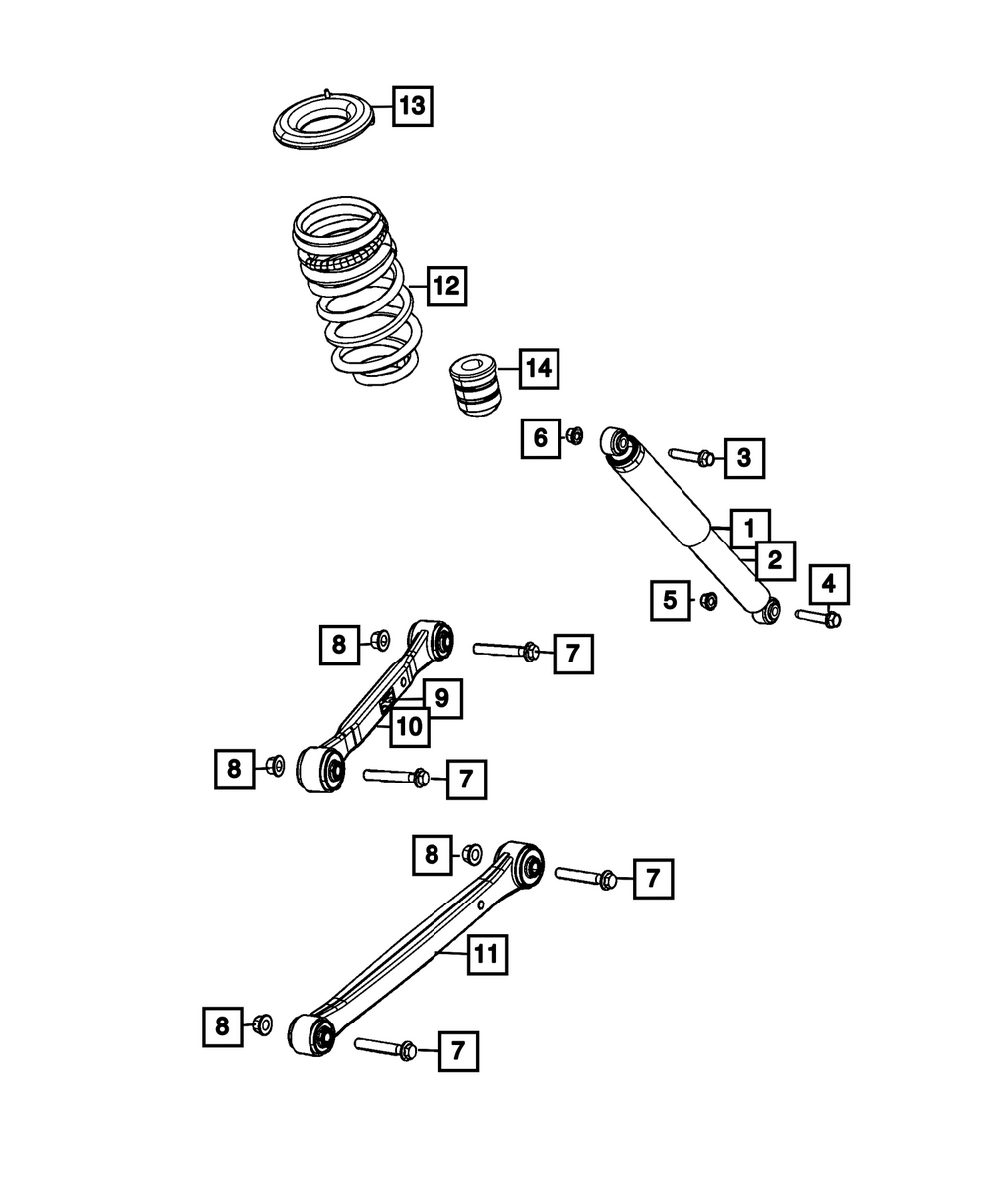 13
12
14
6
3
1
2
5
4
8
7
9
10
8
7
8
7
11
8
7