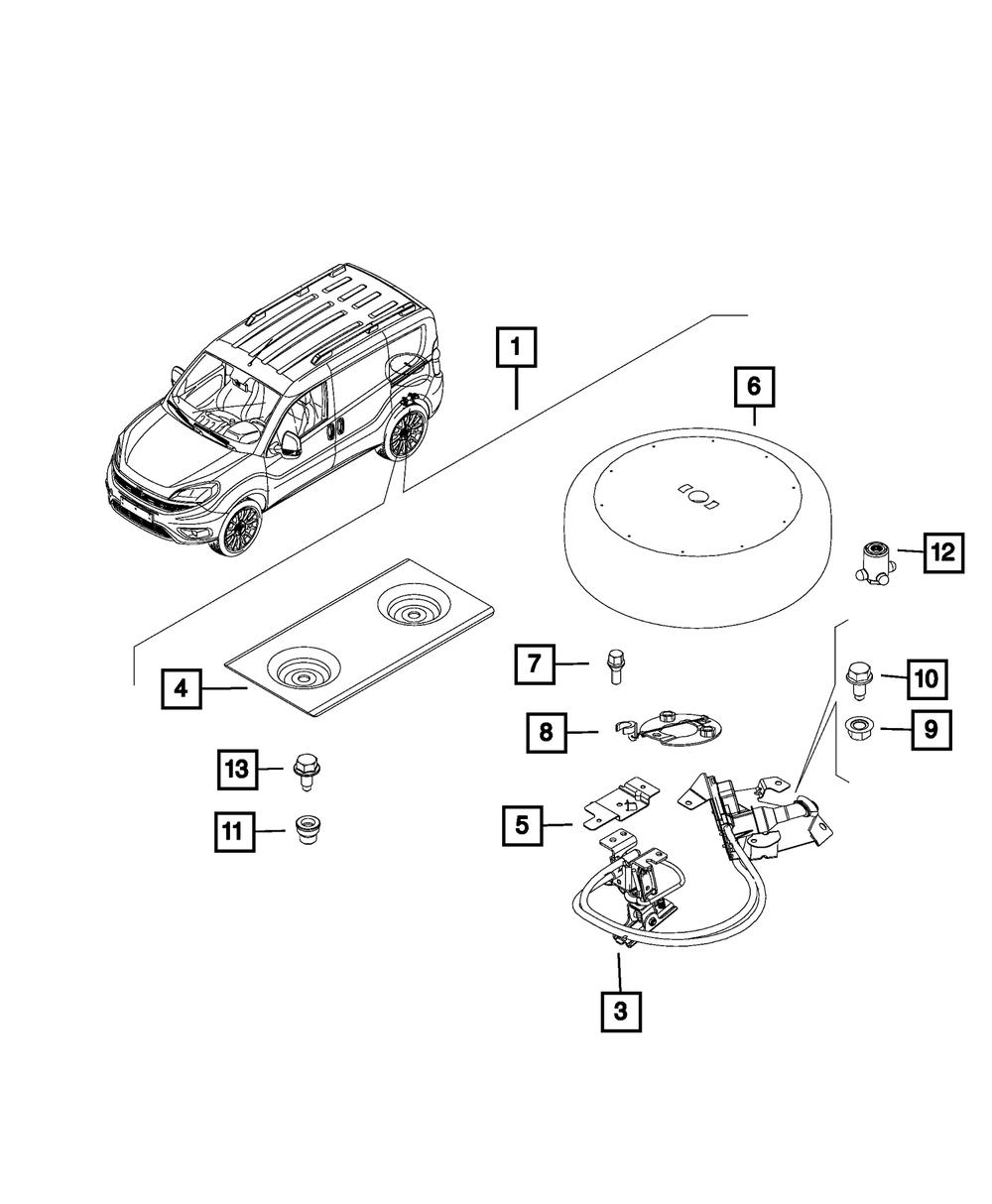 1
6
12
4
7
10
8
9
13
5
11
3