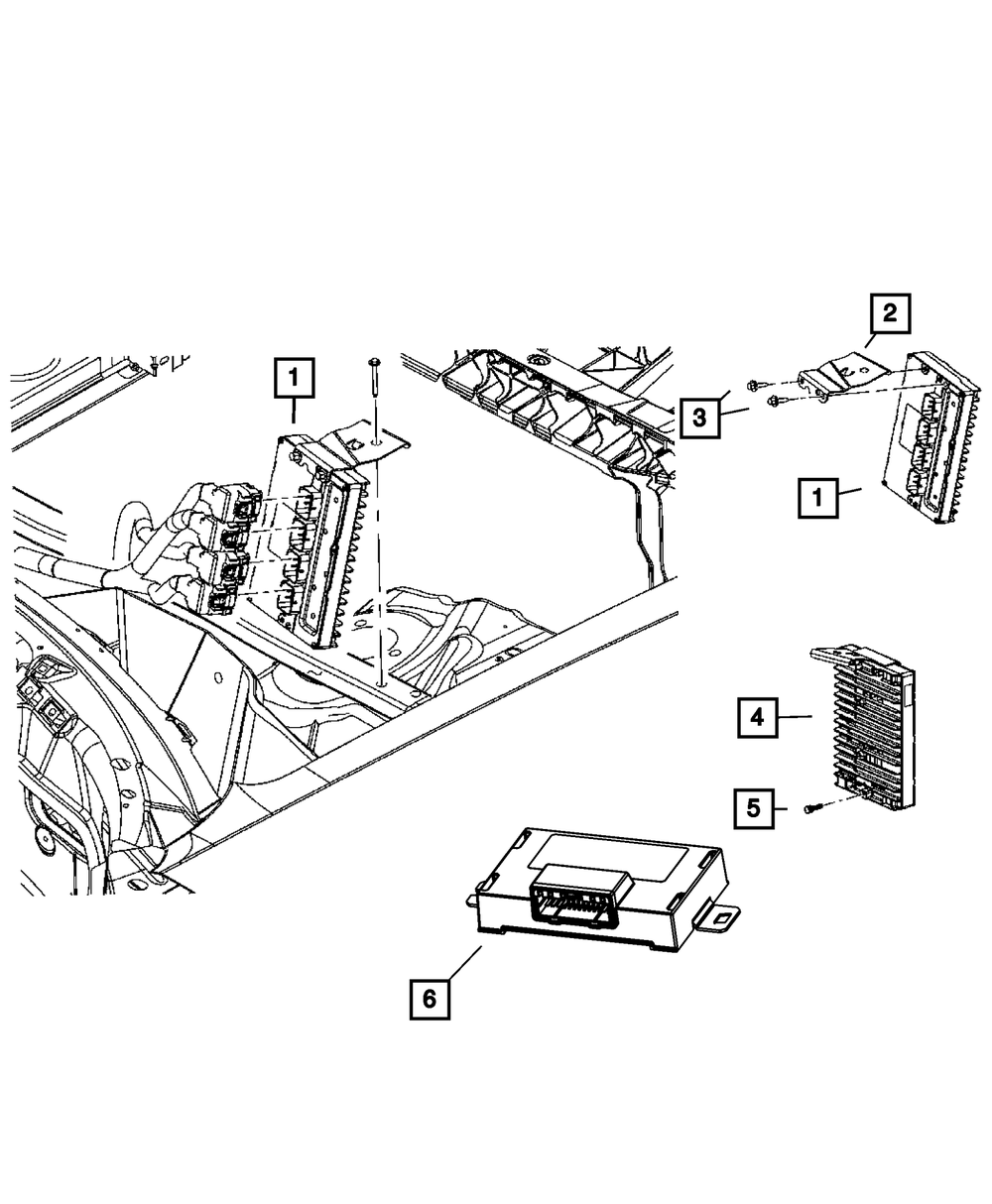 1
2
3
1
4
5
6