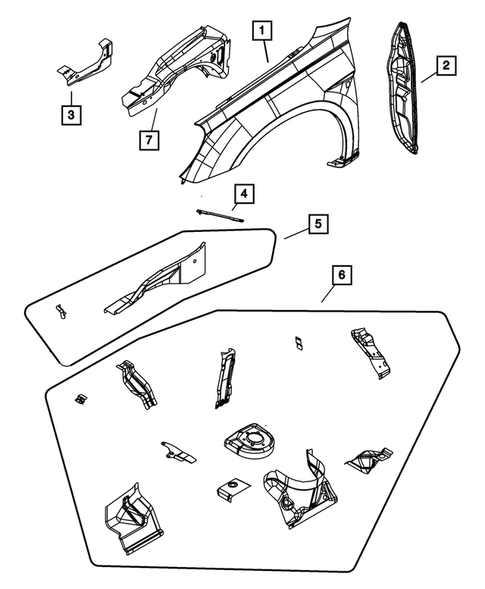 1
2
3
7
4
5
6