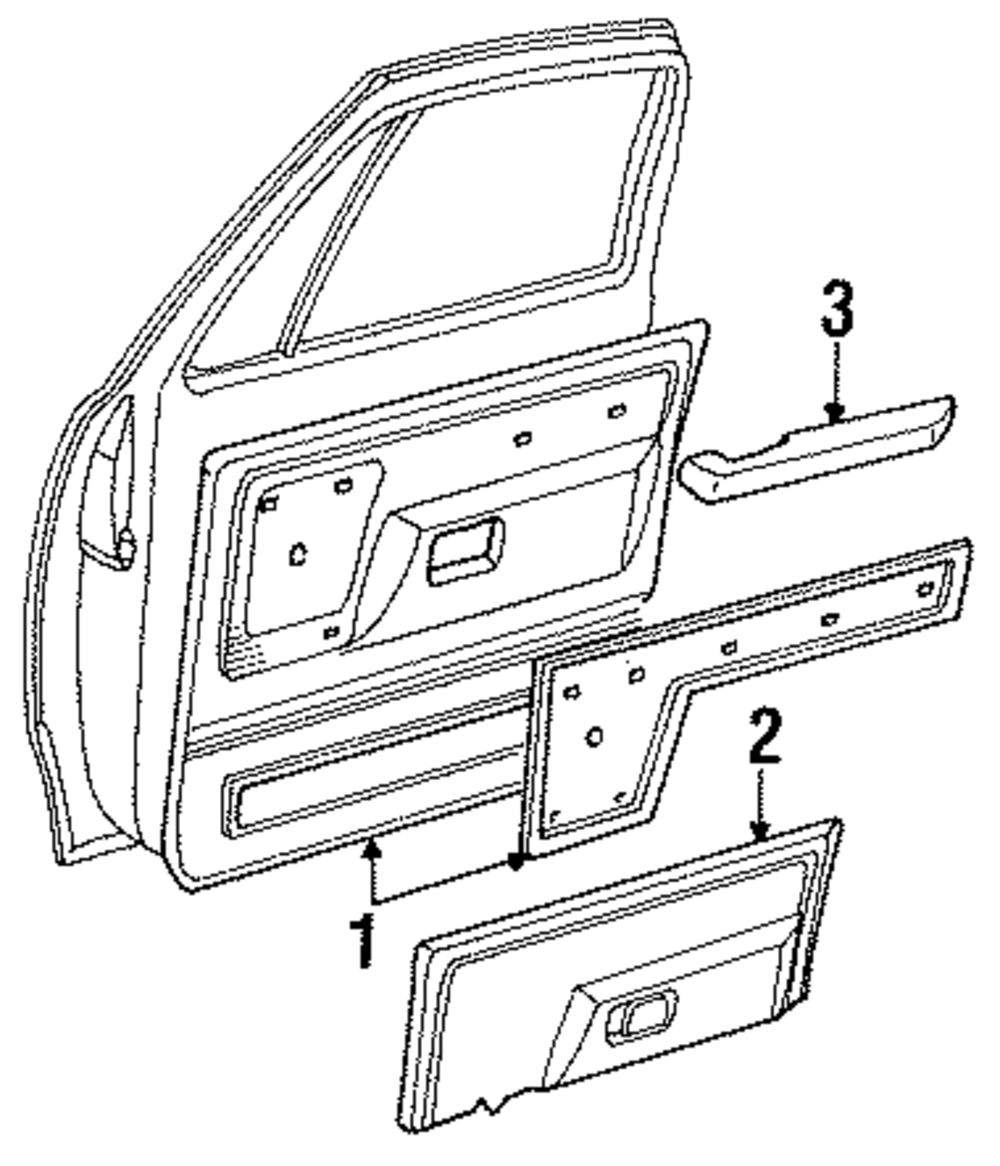 3

2

1