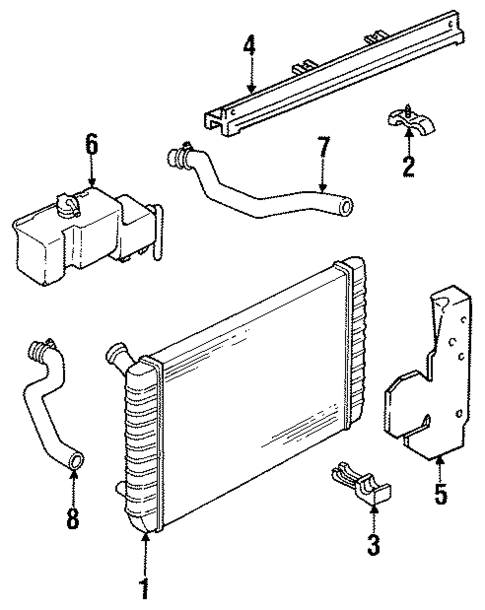 4
6
7
2
8
5
3
1