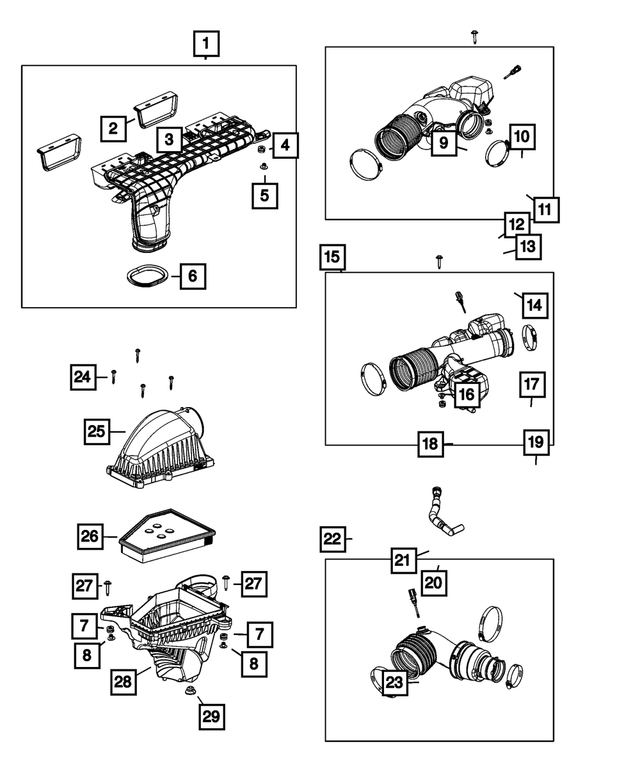 1
2
3
4
5
6
9
10
11
12
13
15
14
16
17
18
19
24
25
26
27
27
7
7
8
8
28
29
22
21
20
23