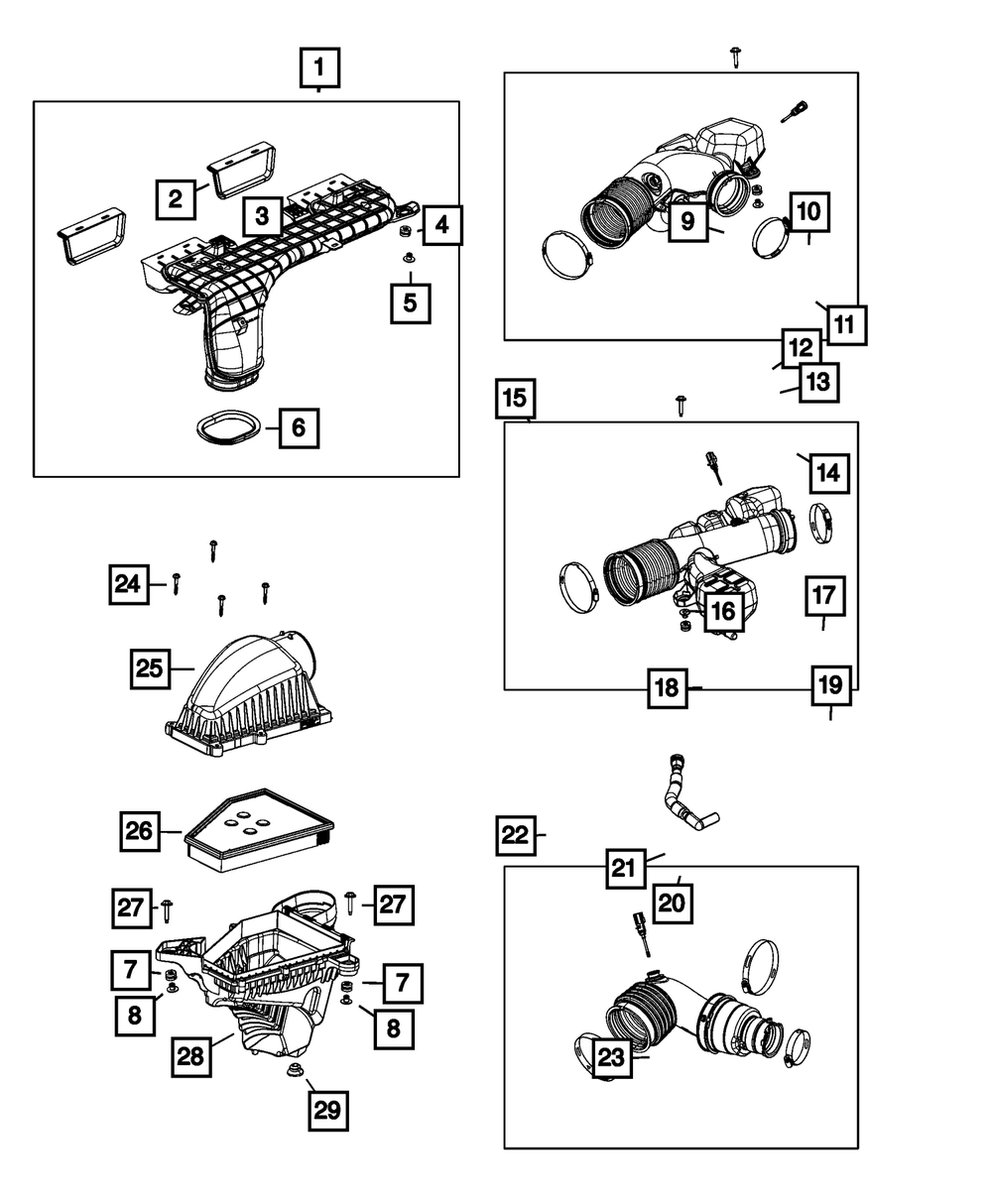 1
2
3
4
5
6
9
10
11
12
13
15
14
16
17
18
19
24
25
26
27
27
7
7
8
8
28
29
22
21
20
23