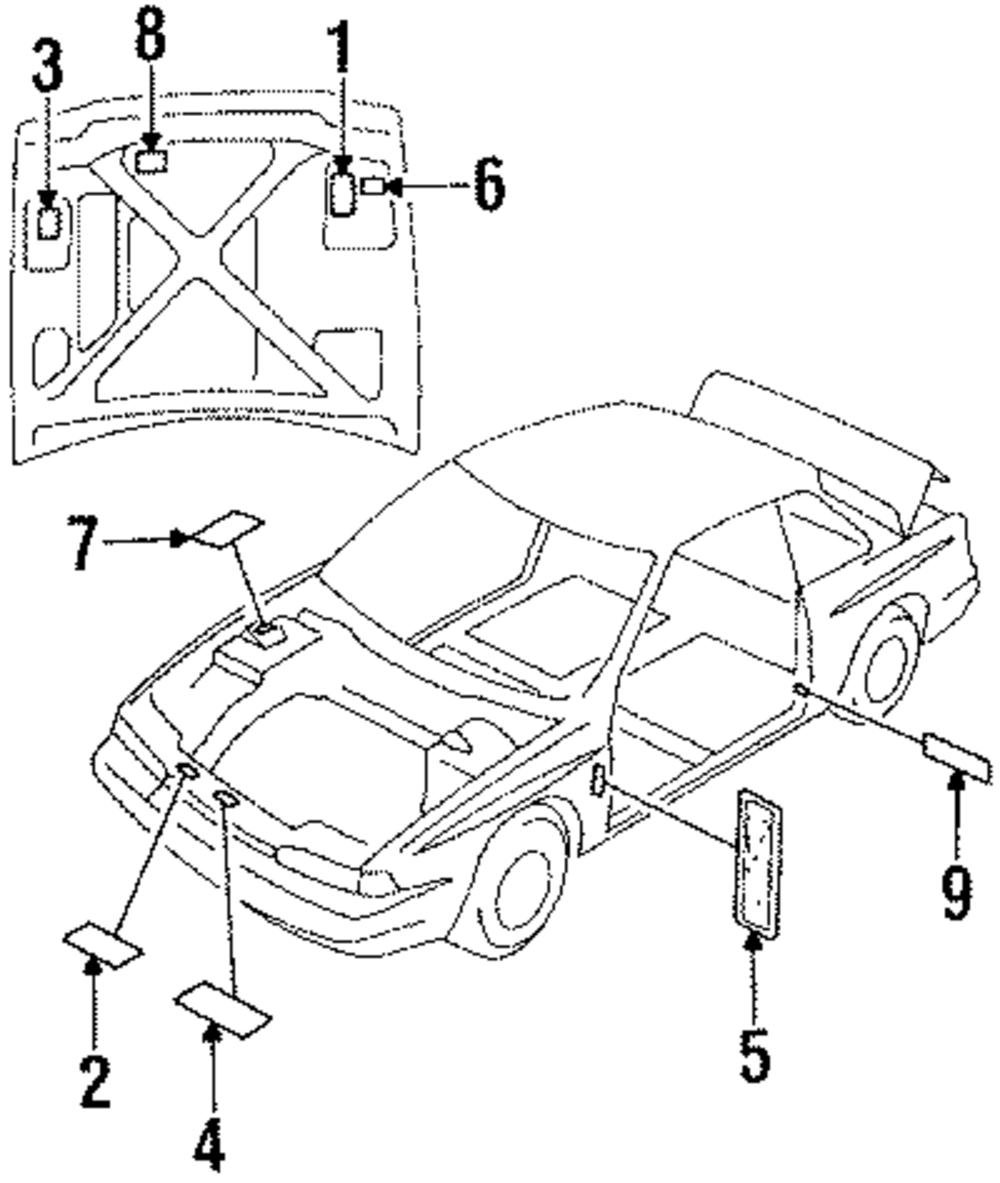 3
8
1
6
7
9
5
2
4