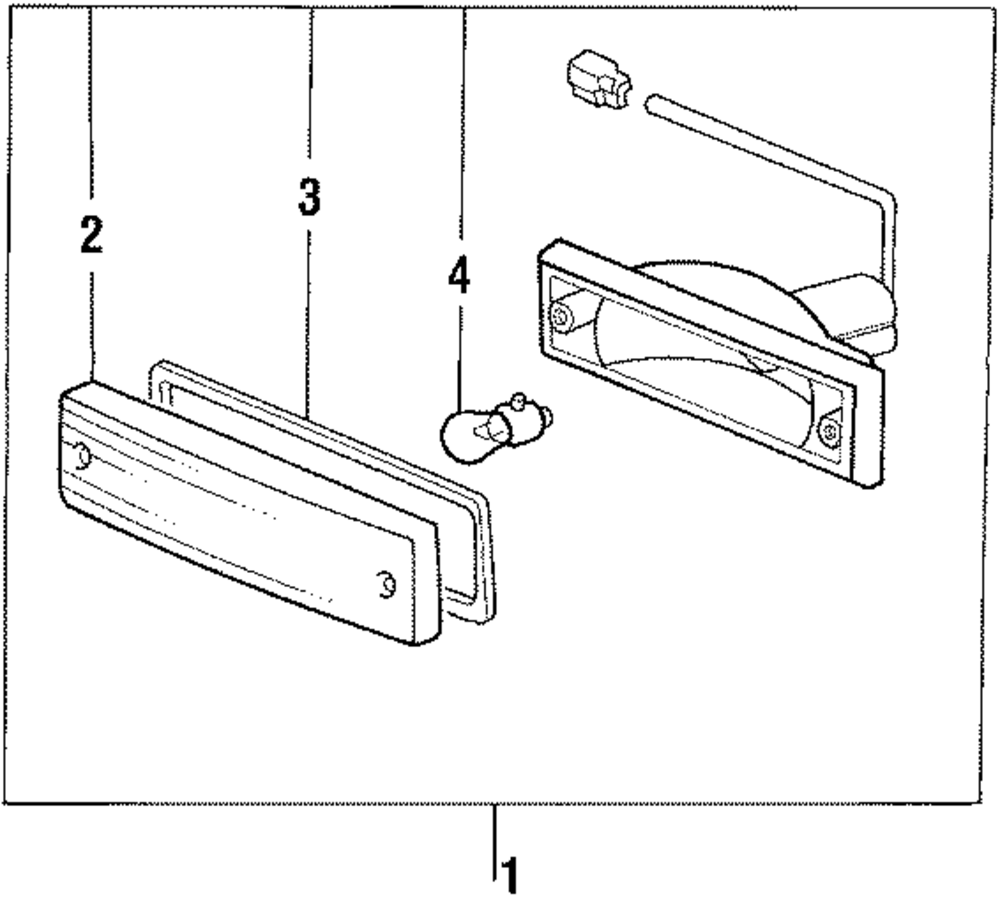 2
3
4
1