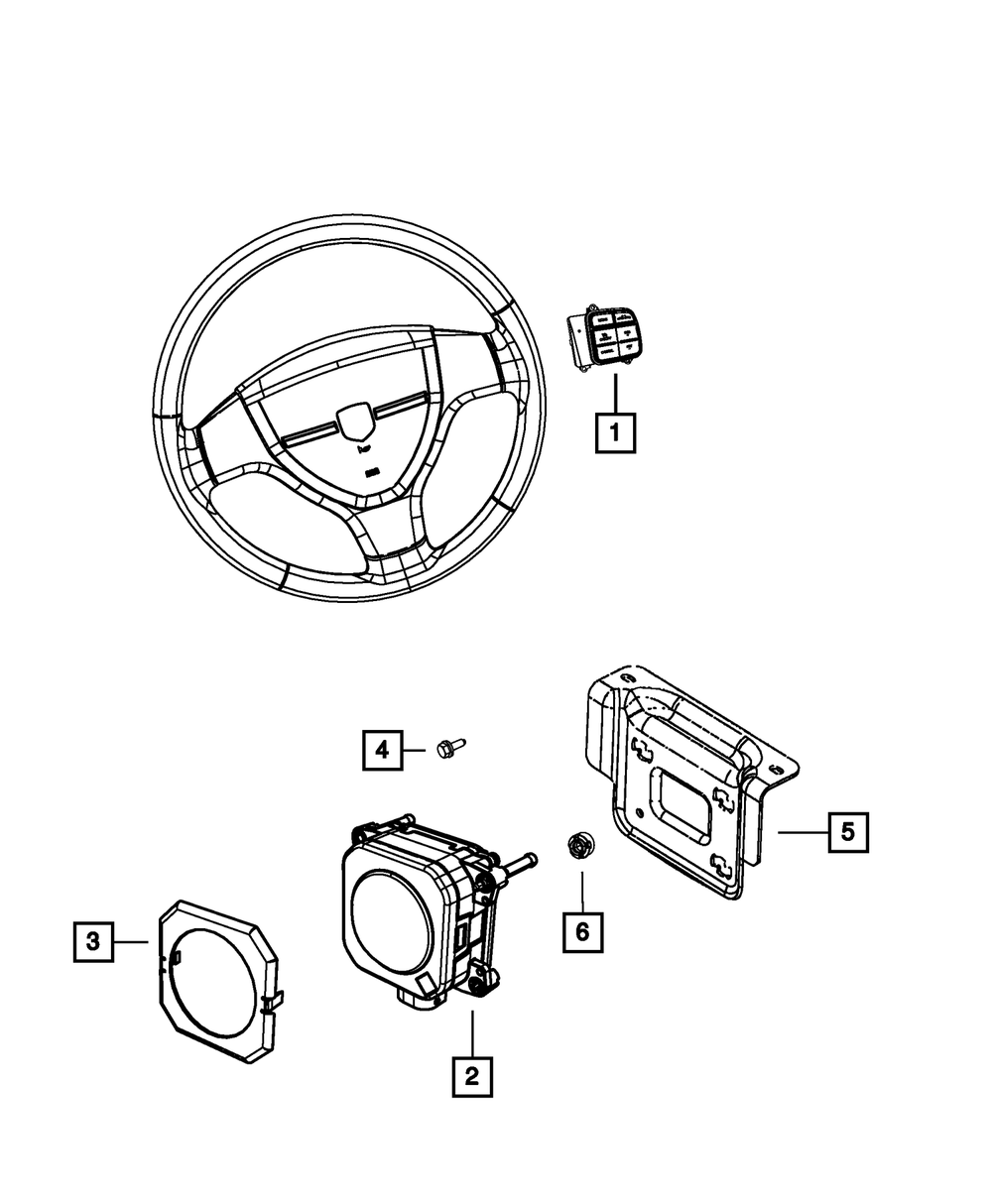 1

4

5

6

3

2