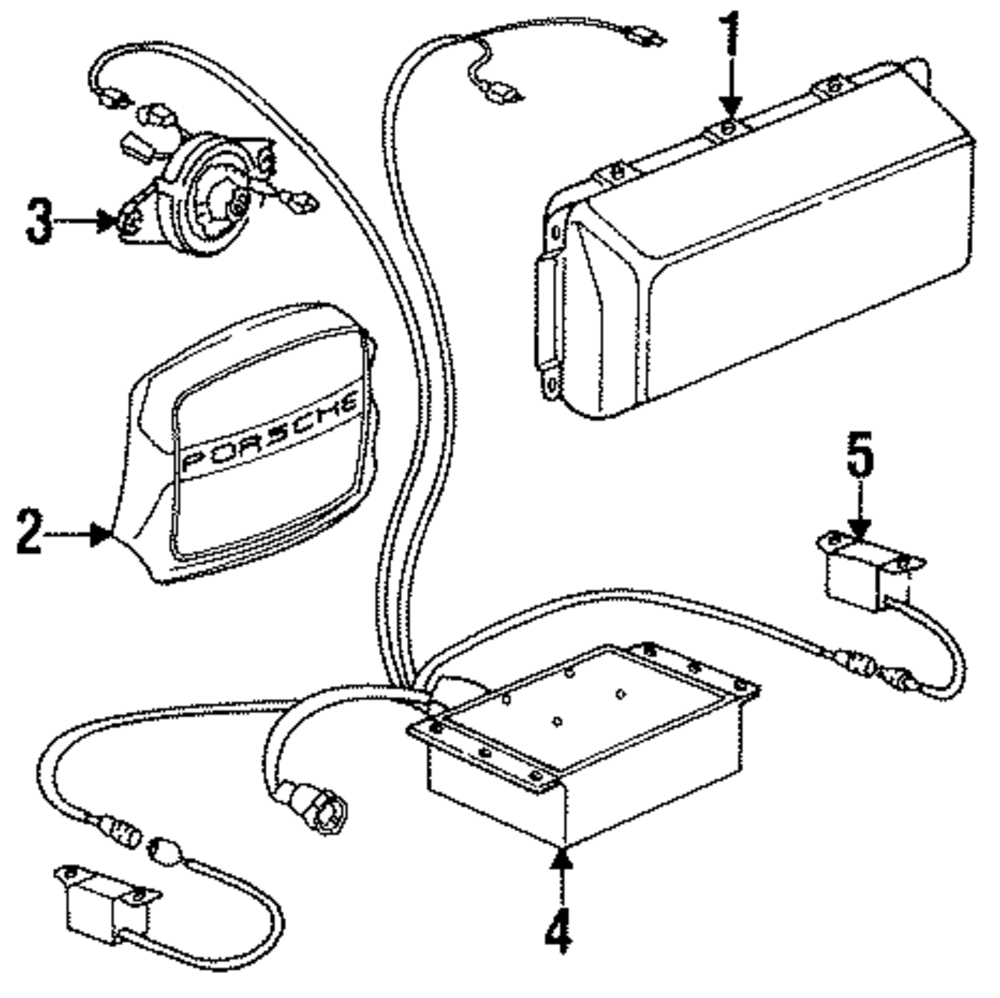 1
3
PORSCHE
2
5
4