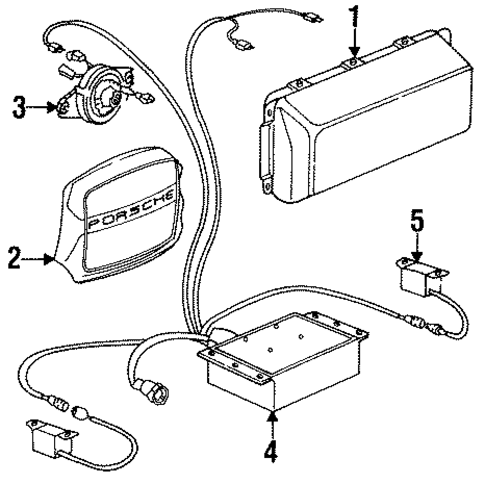 1
3
PORSCHE
2
5
4