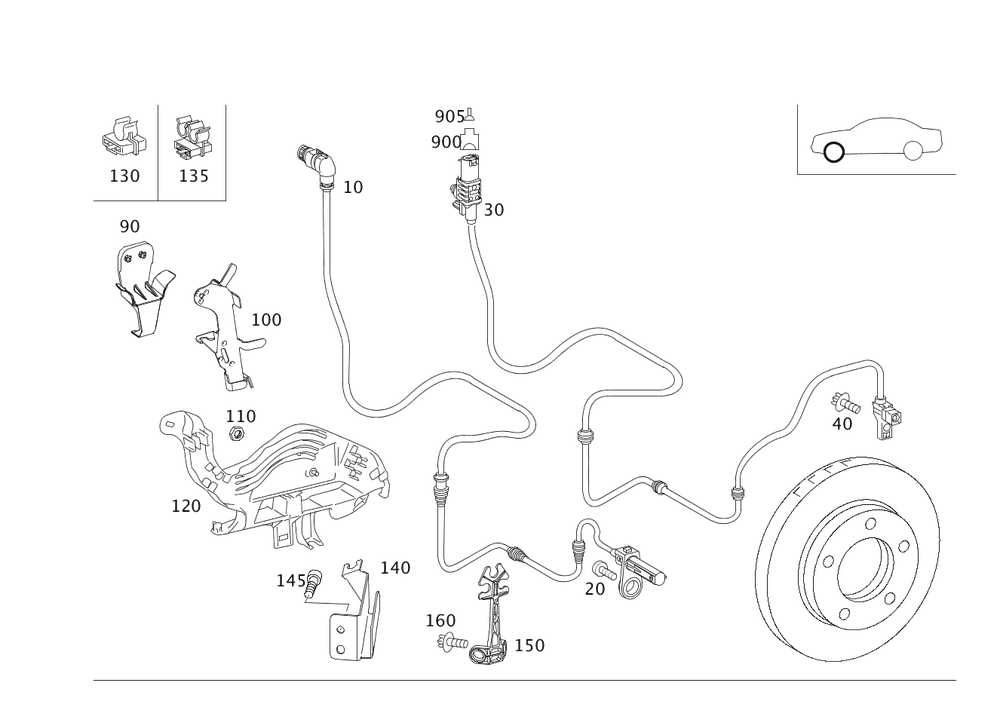 130
135
905
900
10
30
90
100
110
40
120
140
145
20
160
150