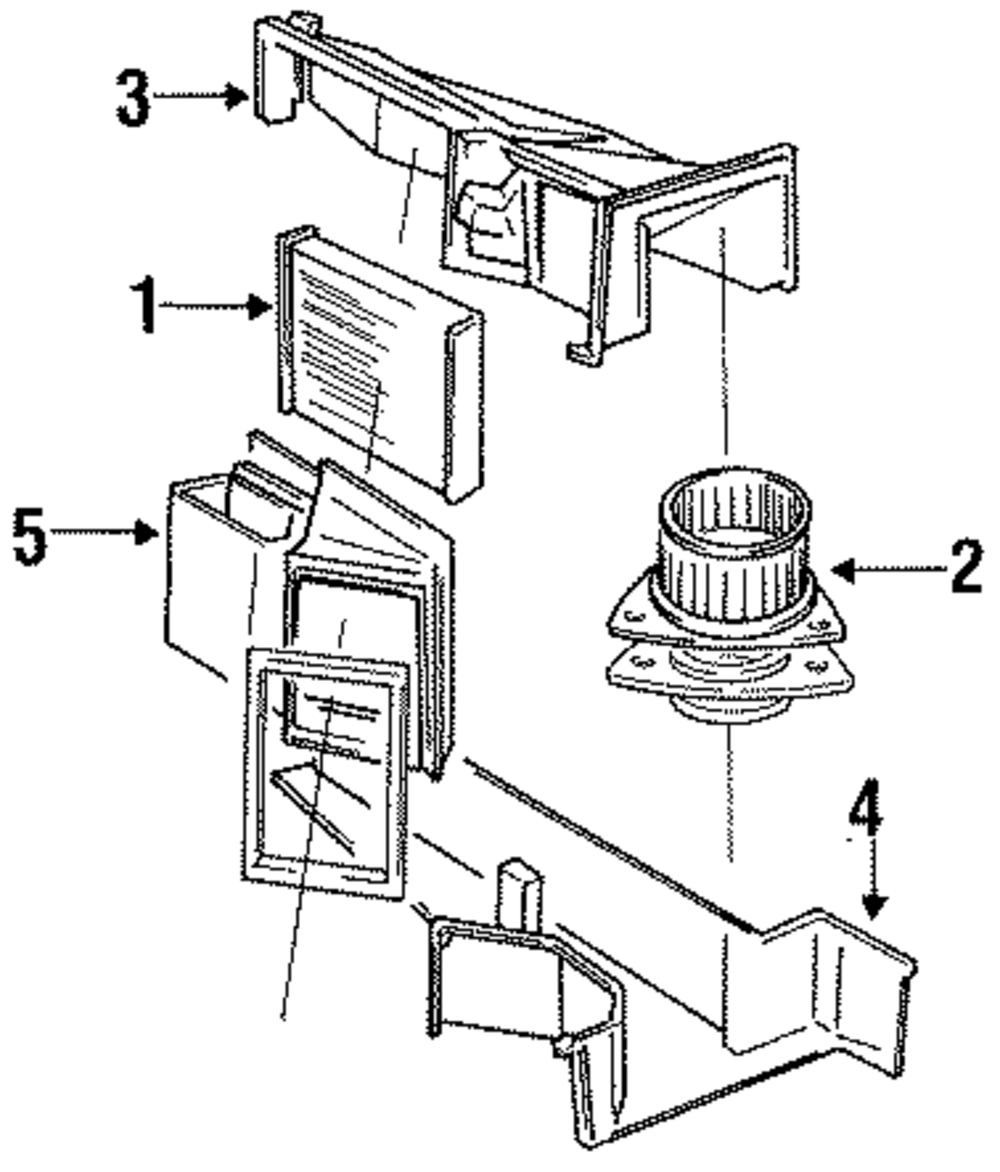 3
1
5
2
4