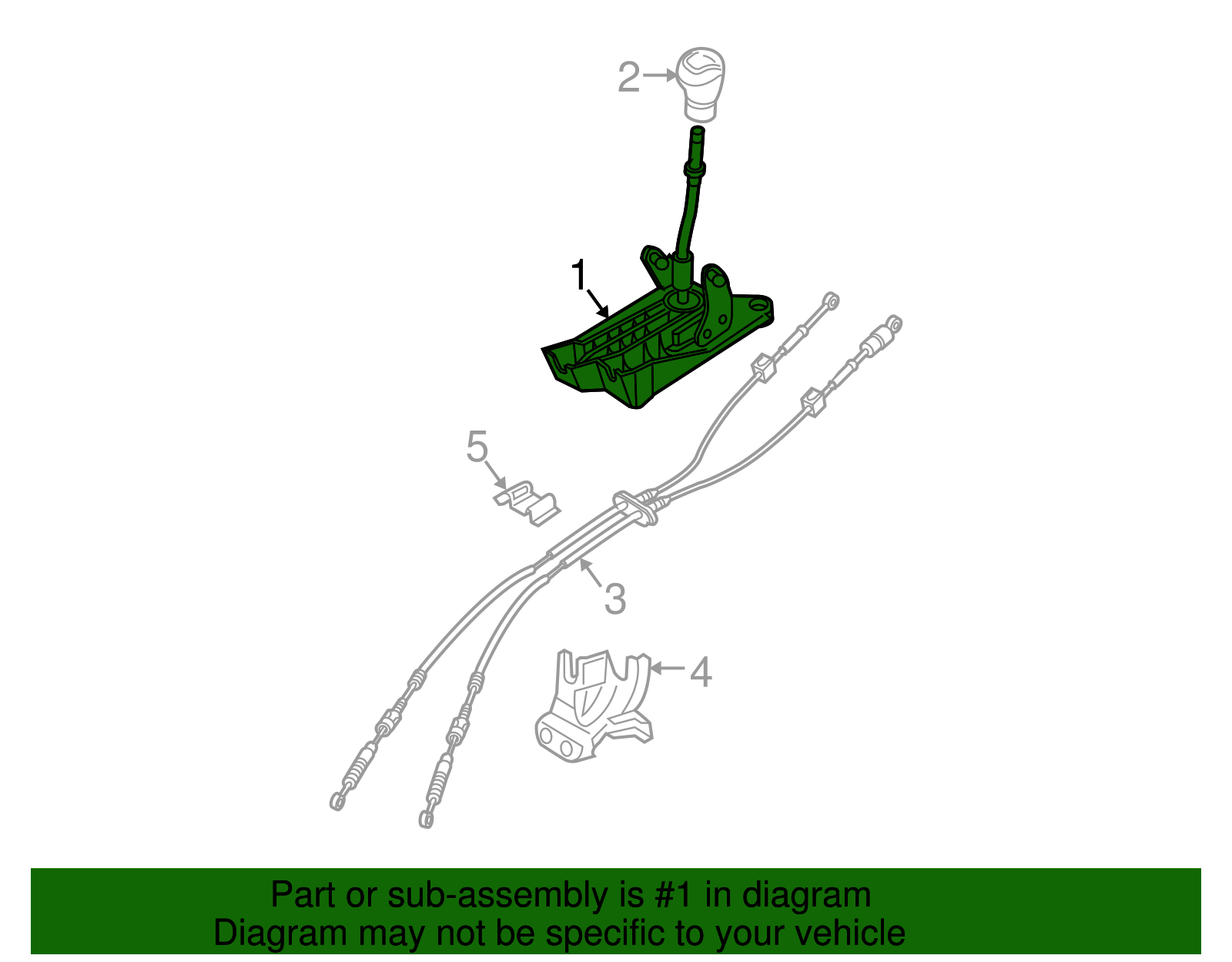 2

1

5

3

4

Part or sub-assembly is #1 in diagram
Diagram may not be specific to your vehicle