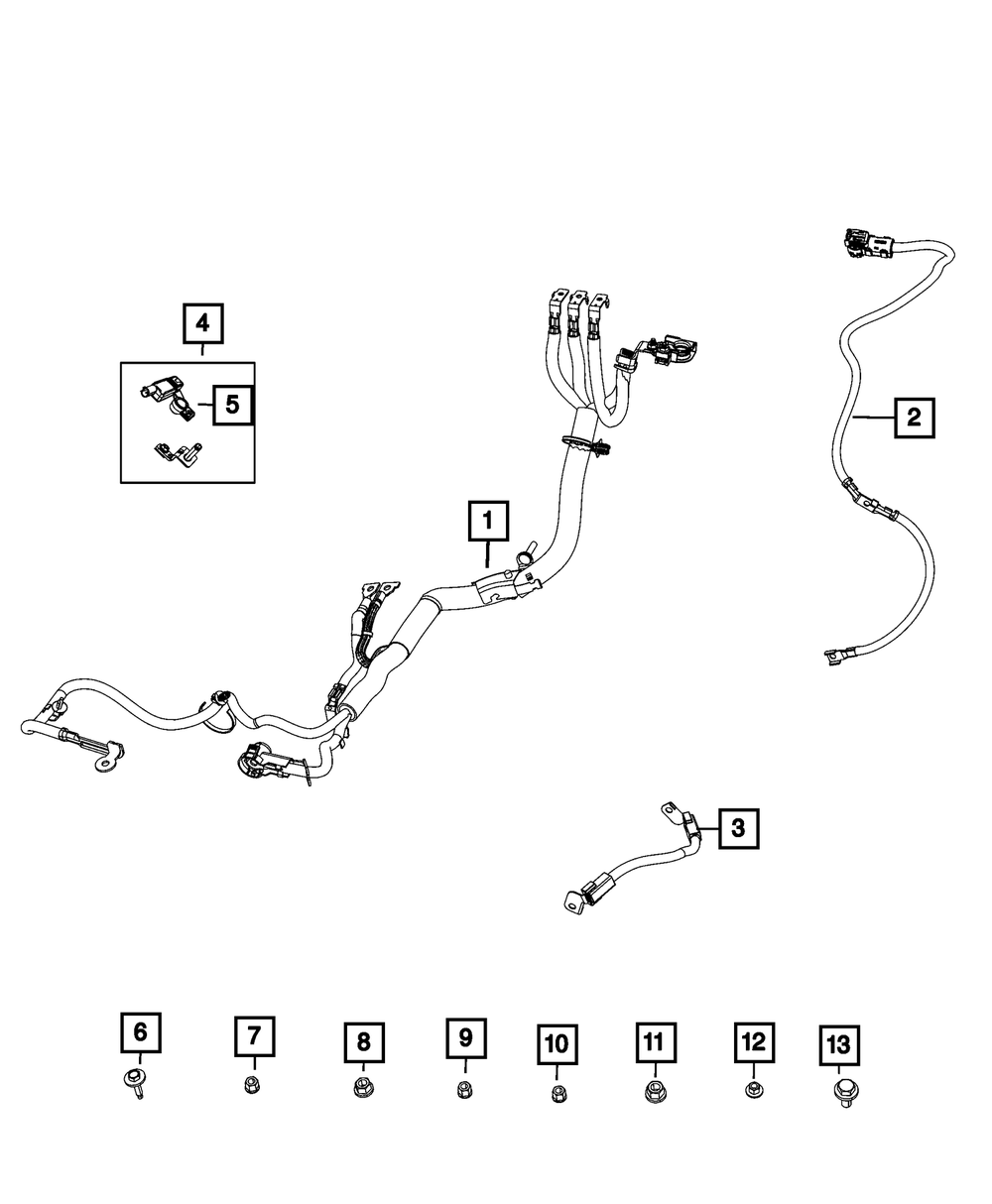 4
5
1
2
3
6
7
8
9
10
11
12
13