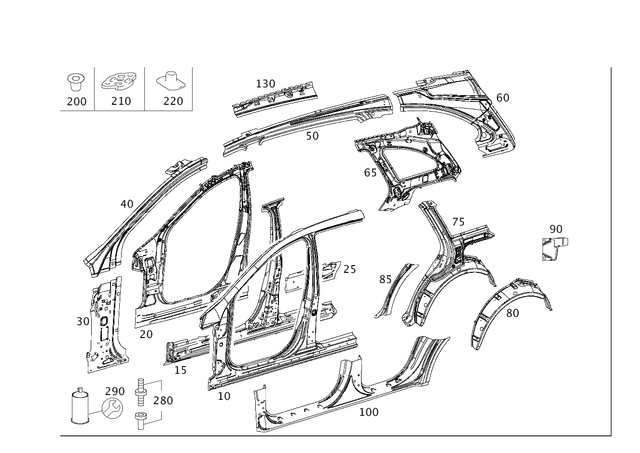 200 210 220

130

60

50

65

40

75

90

25

85

80

30

20

15

10

290

280

100