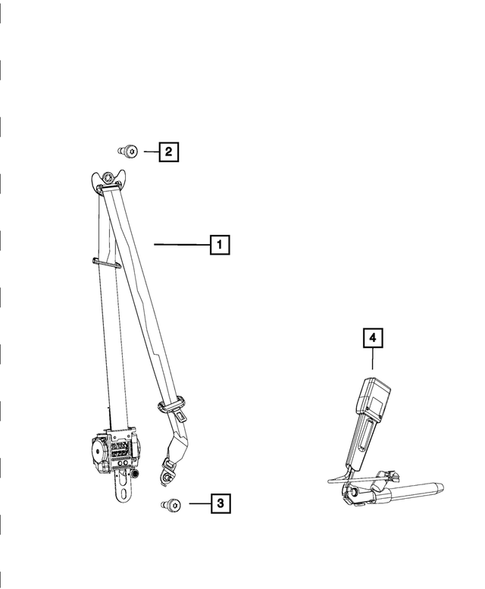 2

1

4

3