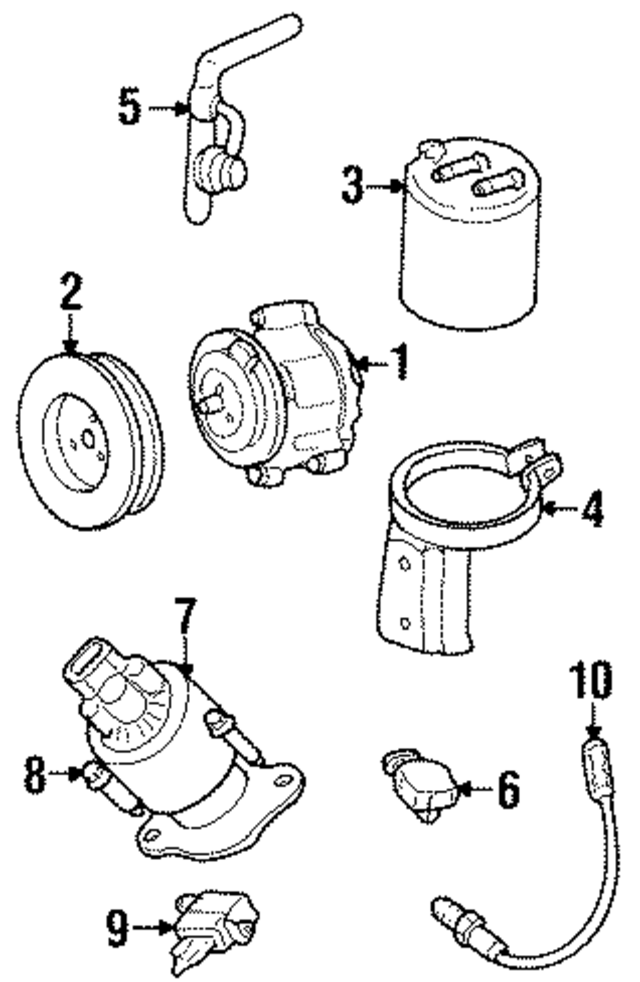 5
3
2
1
4
7
10
8
6
9