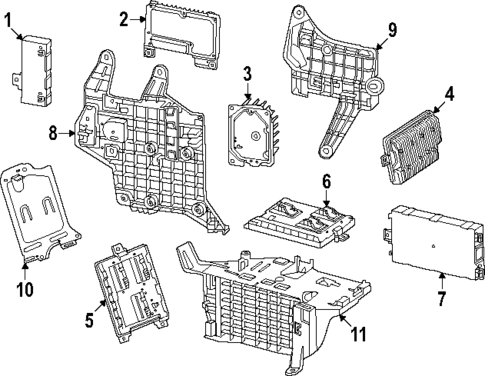 1
2
9
3
4
8
6
10
7
5
11