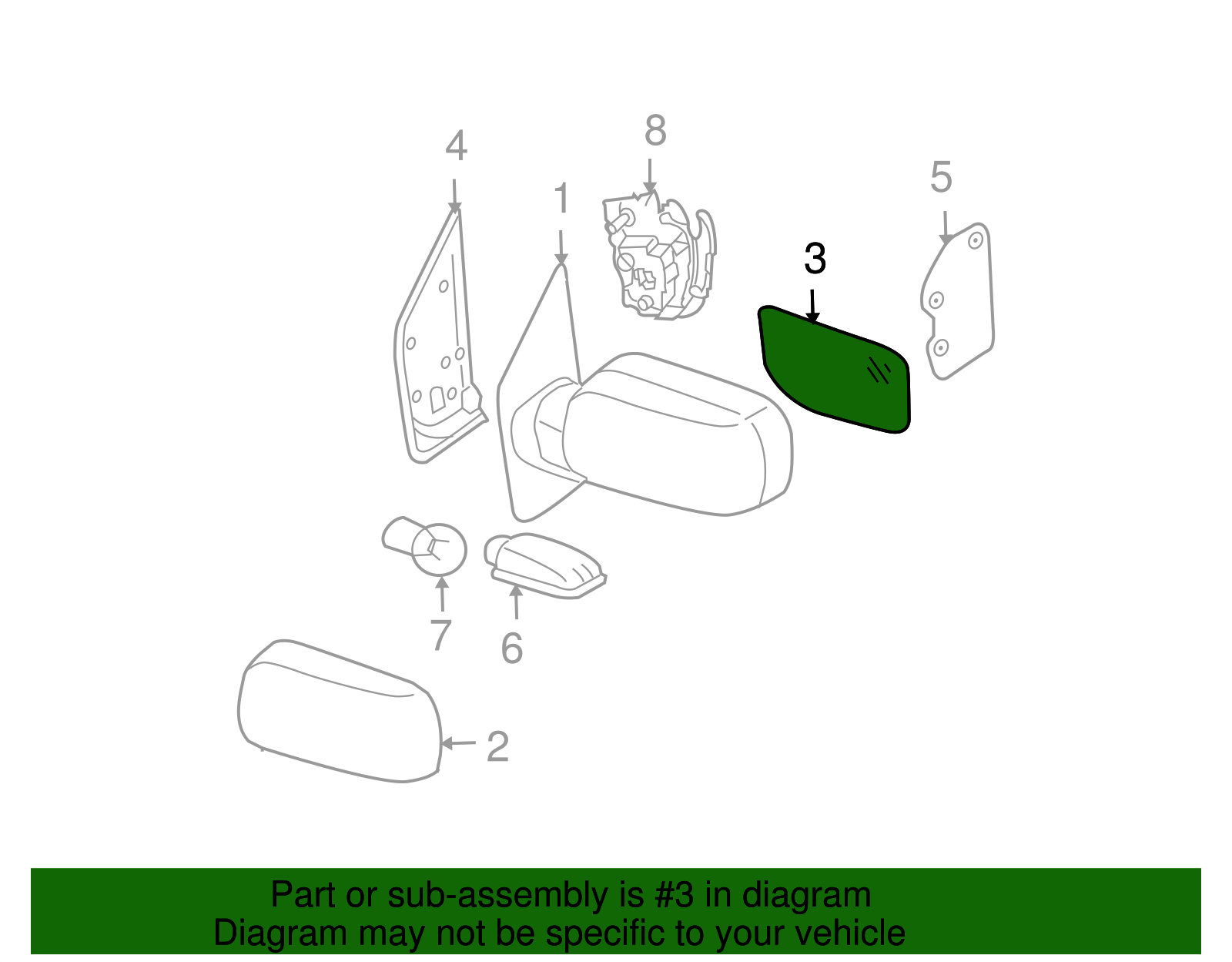 4

8

1

5

3

7

6

2

Part or sub-assembly is #3 in diagram
Diagram may not be specific to your vehicle