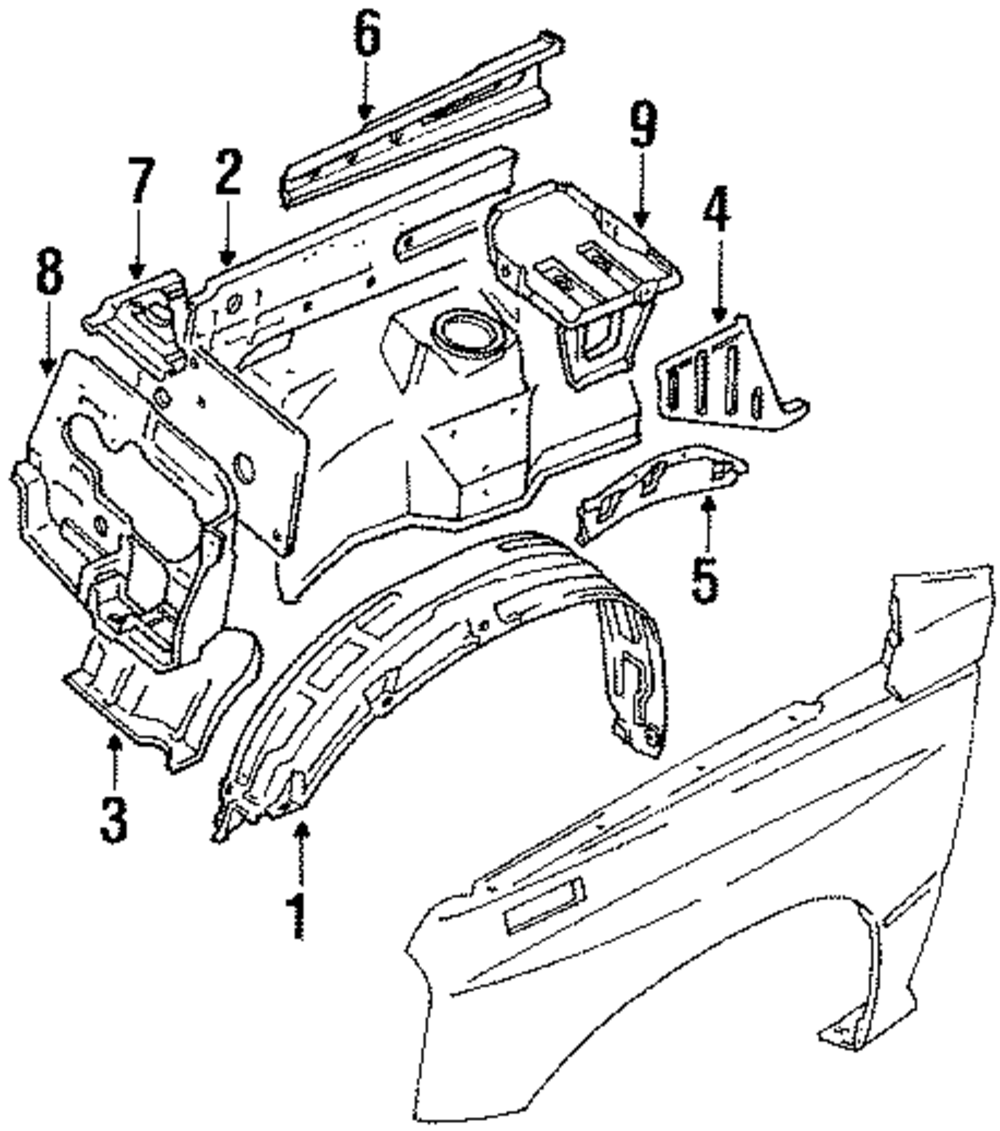 6
9
7
2
4
8
5
3
1