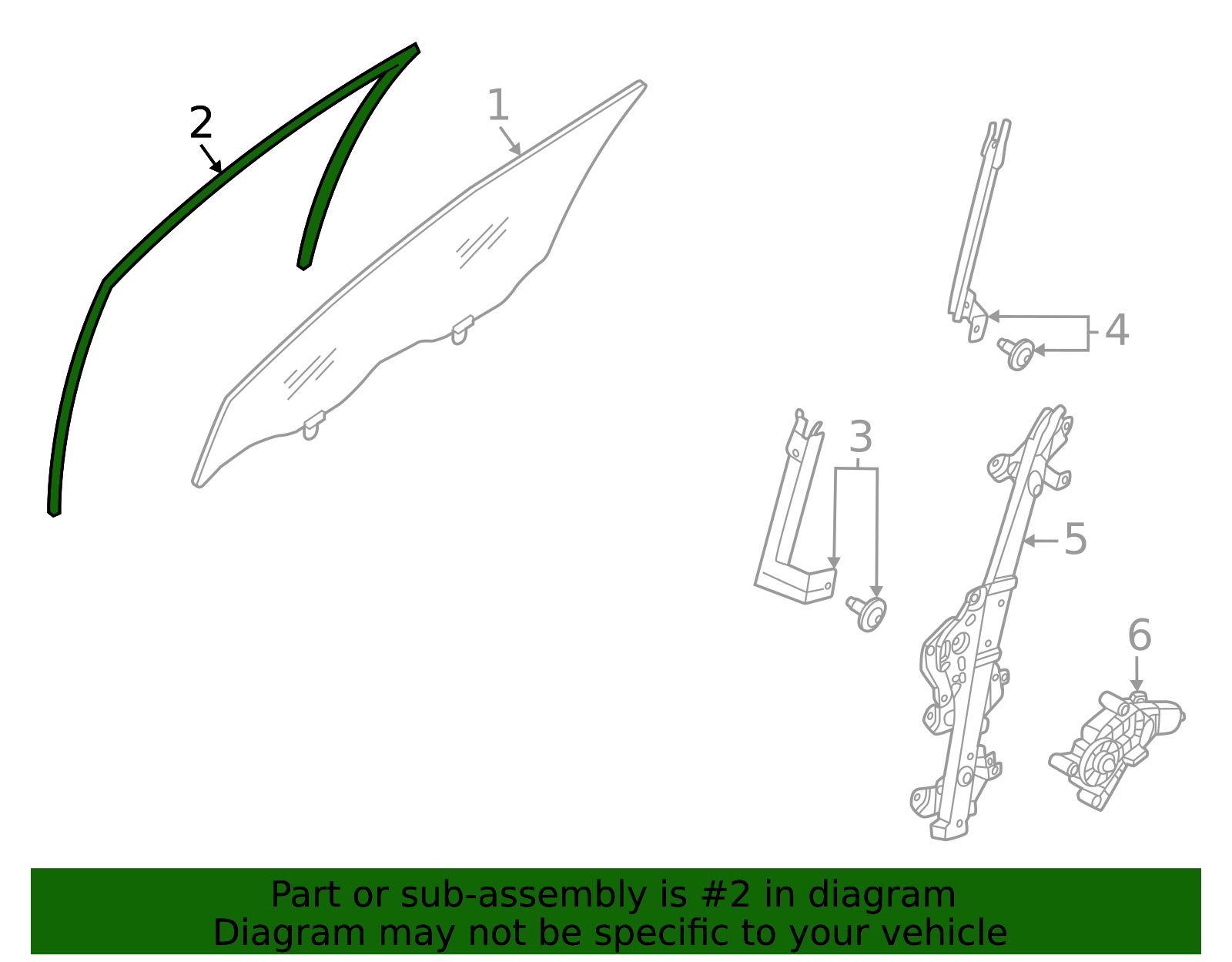 2
1
4
3
5
6
Part or sub-assembly is #2 in diagram
Diagram may not be specific to your vehicle