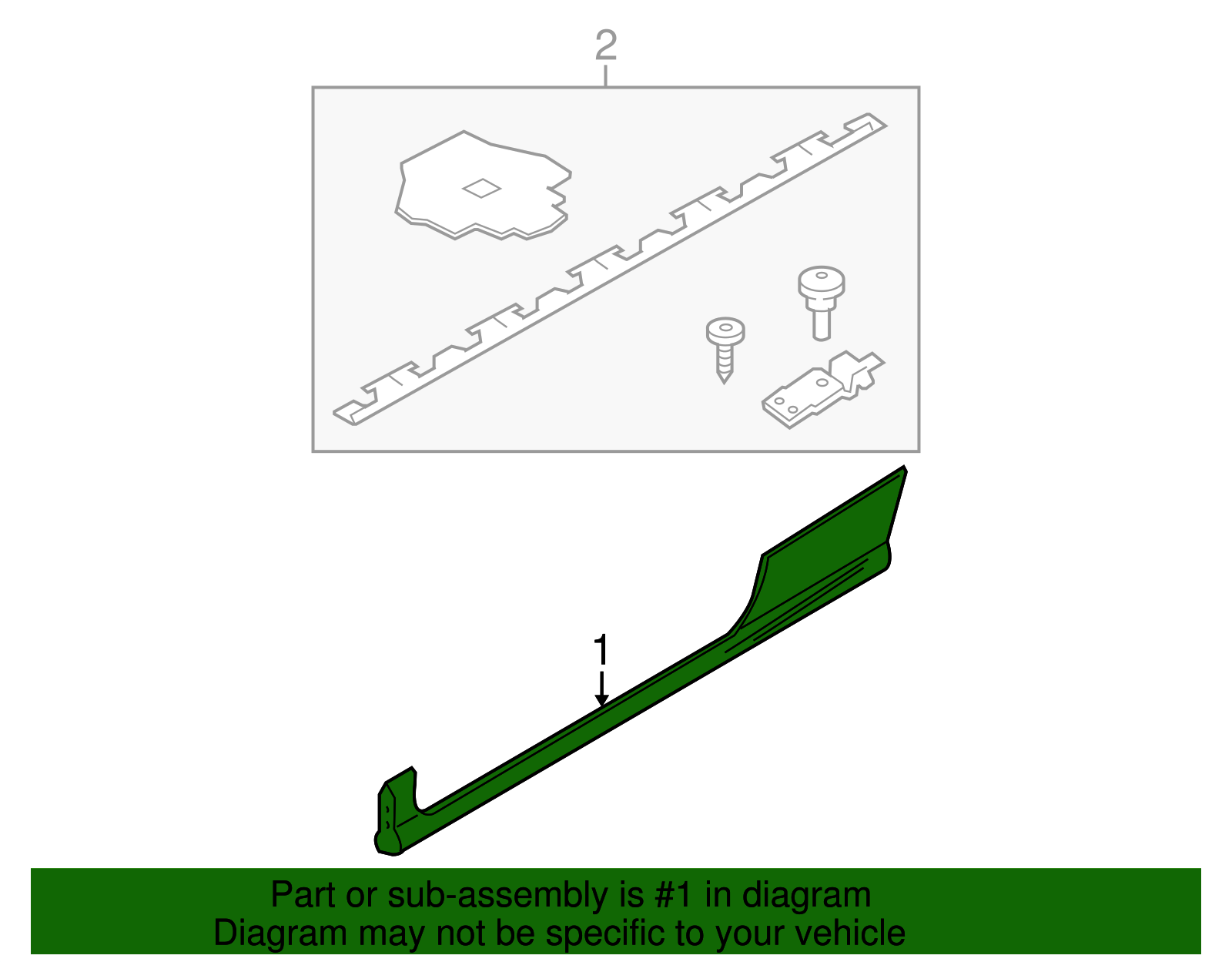 2

1

Part or sub-assembly is #1 in diagram
Diagram may not be specific to your vehicle