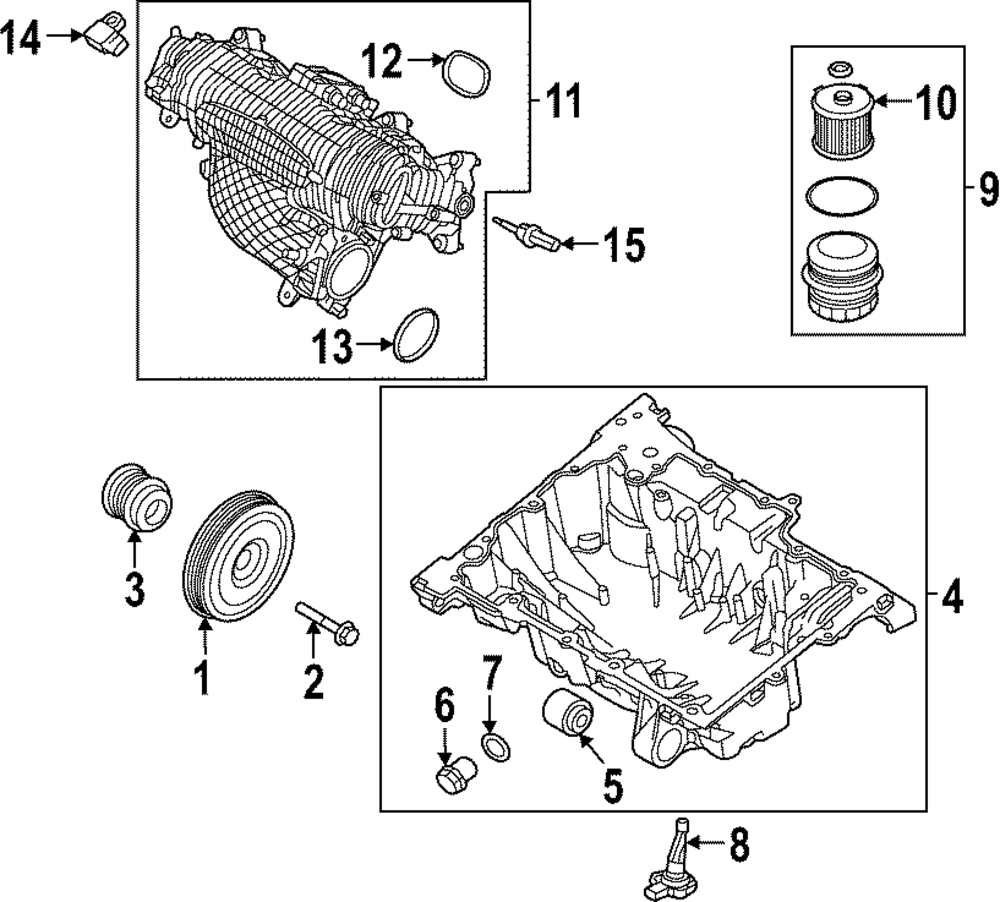 14
12
11
10
9
15
13
3
1
2
4
7
6
5
8