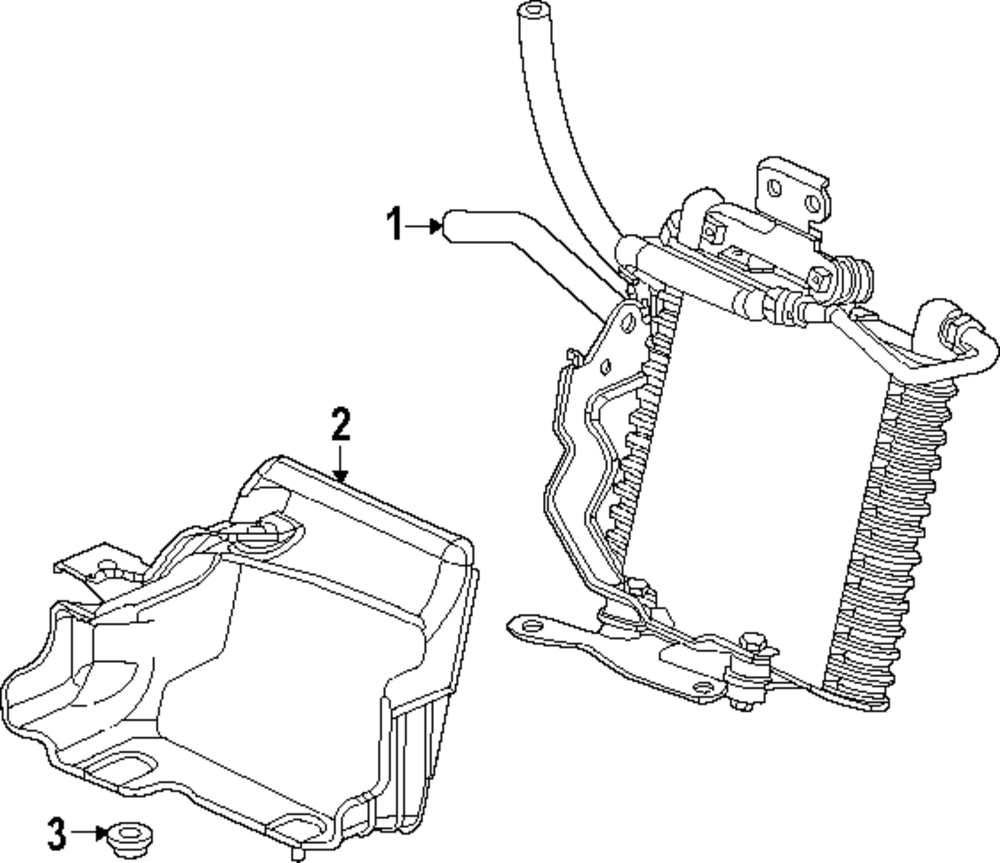 1
2
3