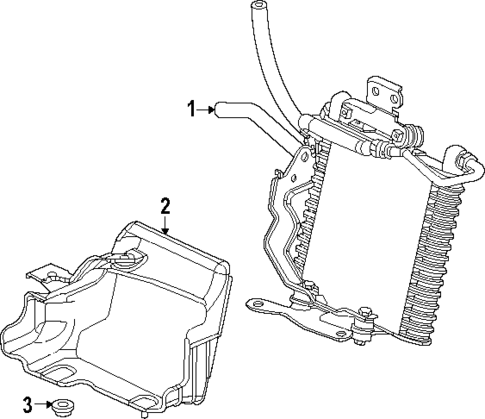 1
2
3