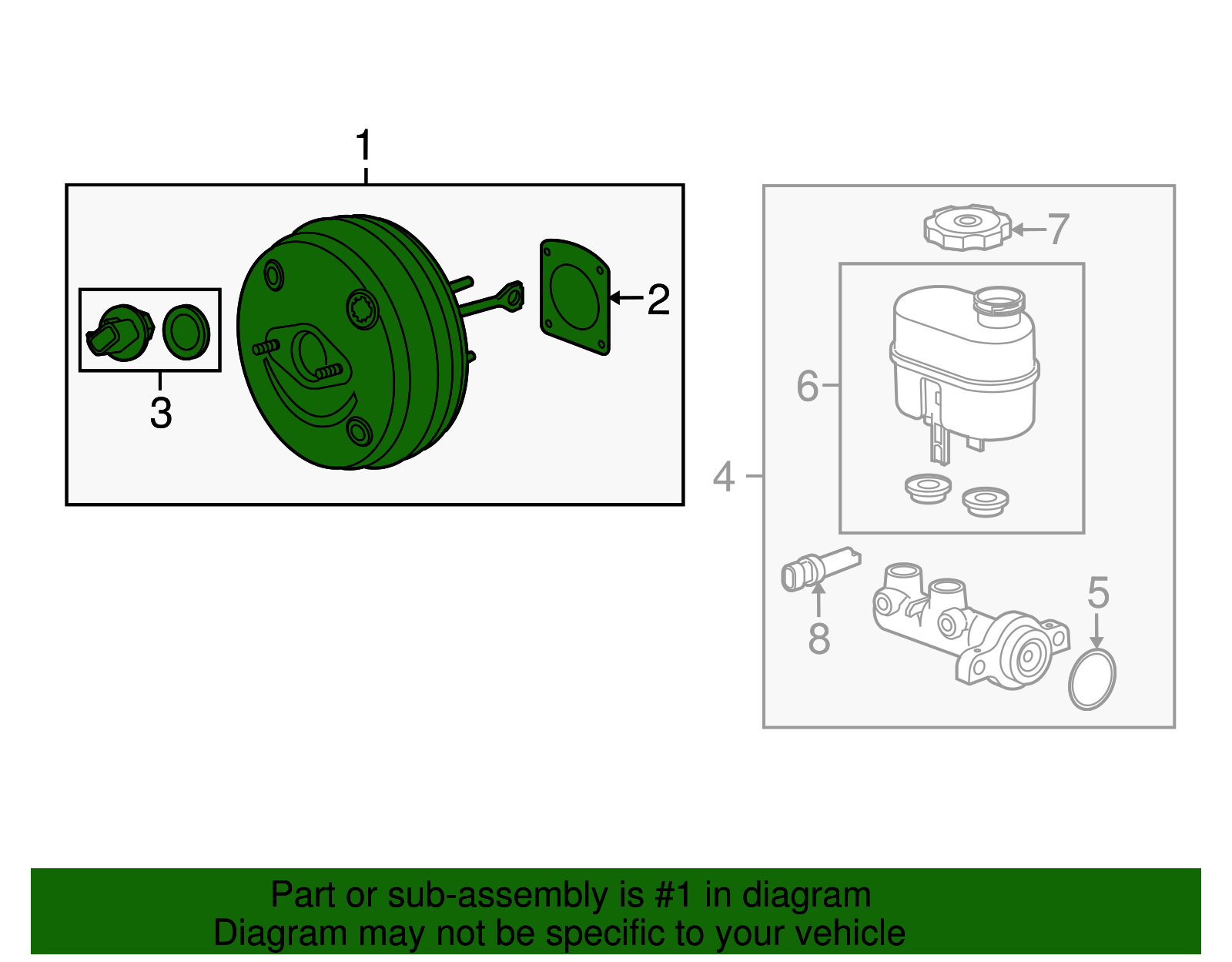 1

2

3

7

6

4

8

5

Part or sub-assembly is #1 in diagram
Diagram may not be specific to your vehicle