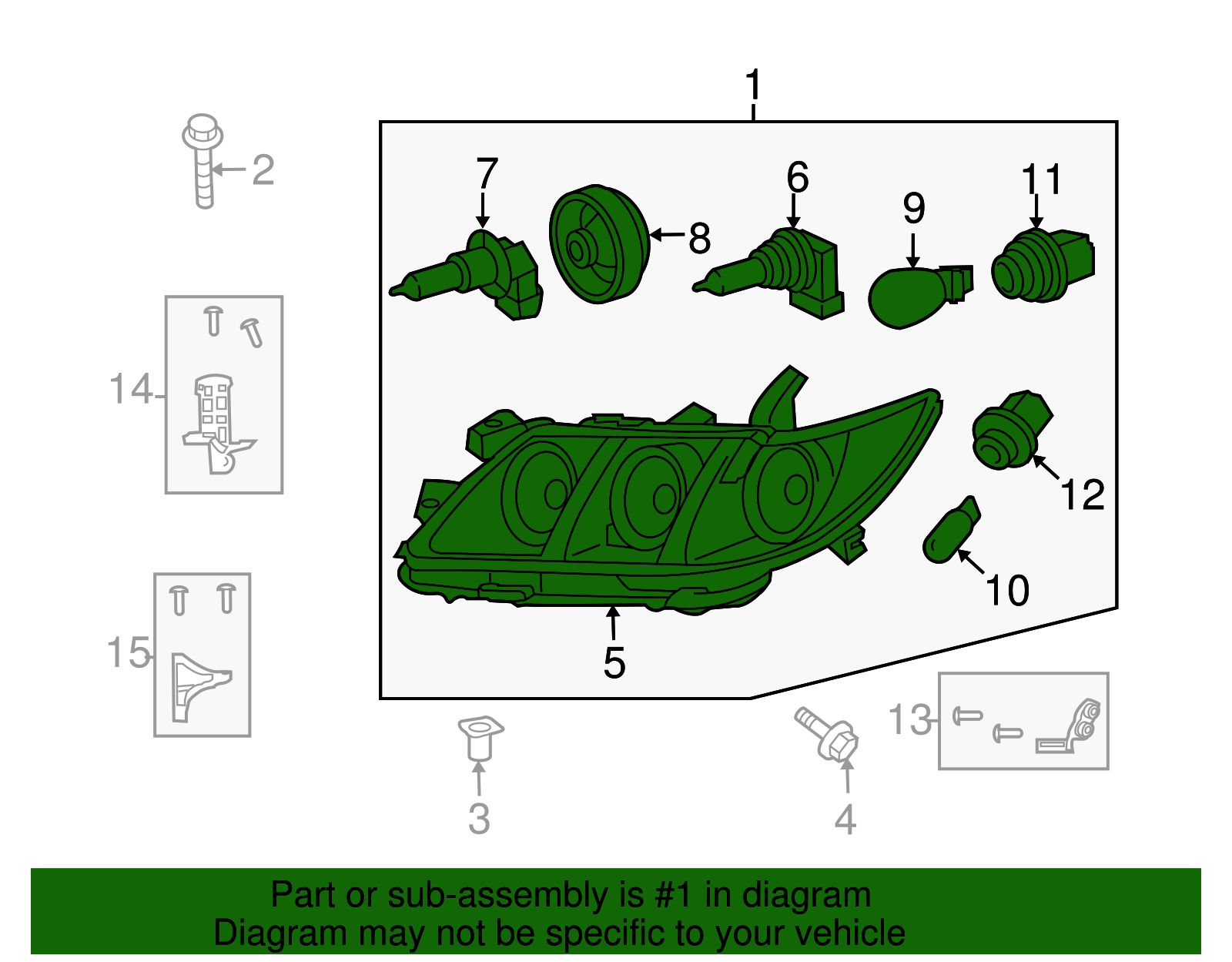 1
2
7
8
6
9
11
14
12
10
5
15
13
3
4
Part or sub-assembly is #1 in diagram
Diagram may not be specific to your vehicle