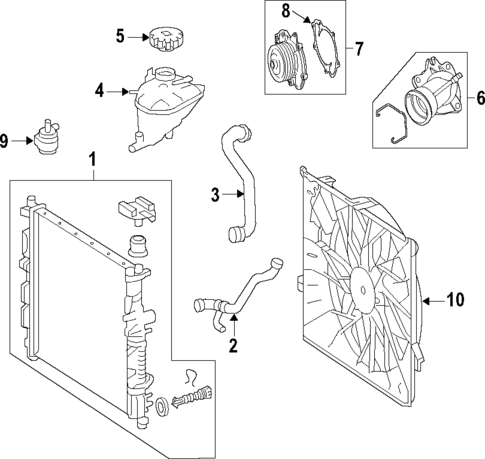 8
5
7
4
6
9
1
3
10
2