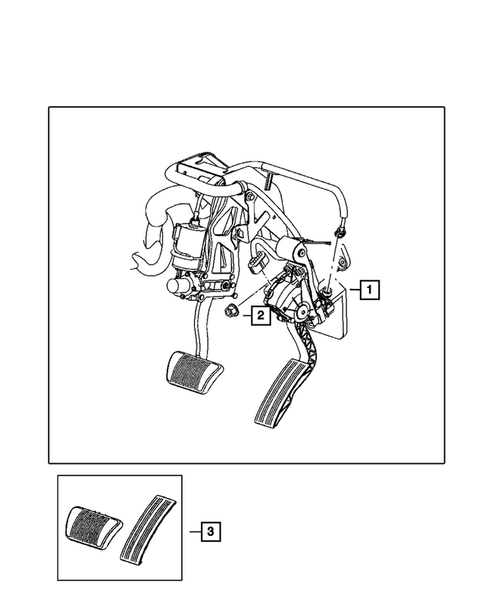 1
2
3