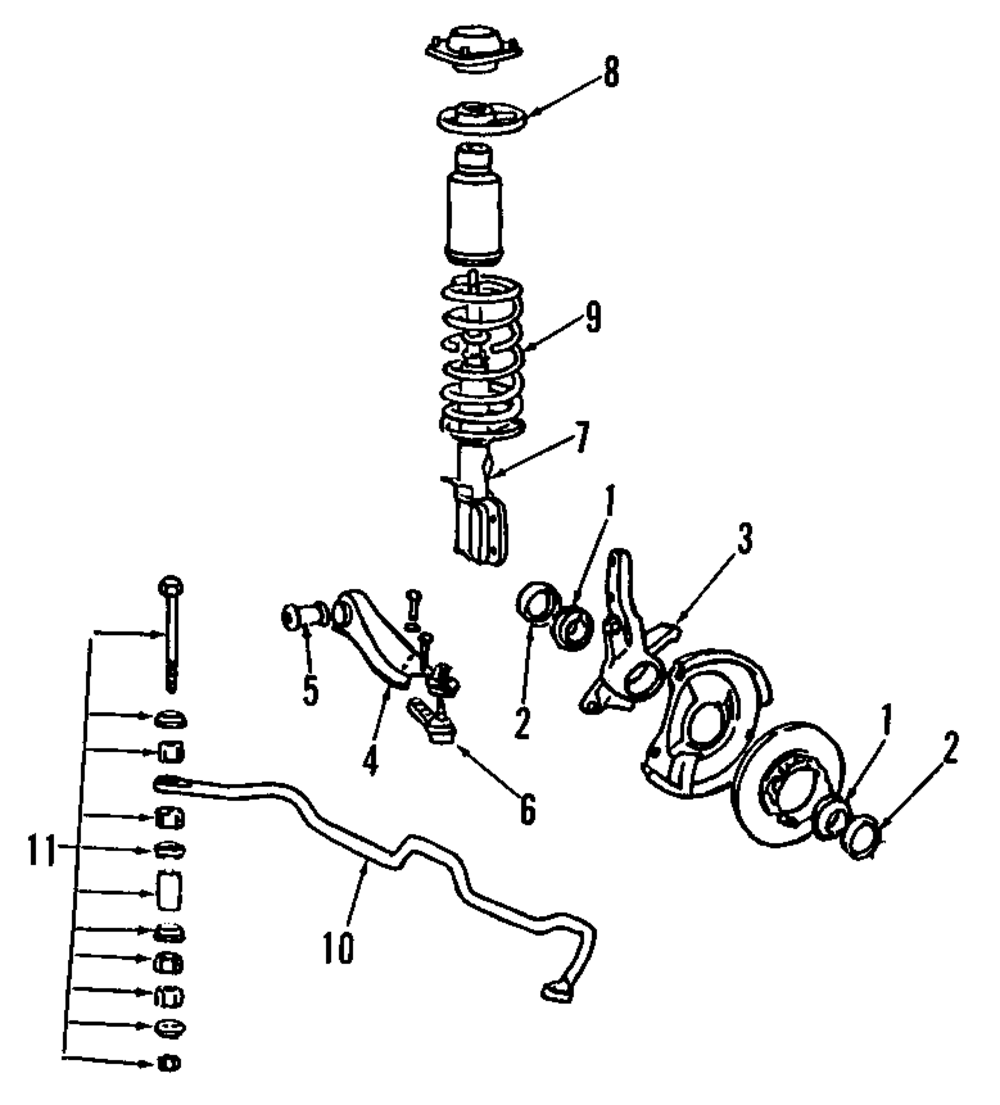 8
9
7
1
3
5
4
2
6
1
2
11
10