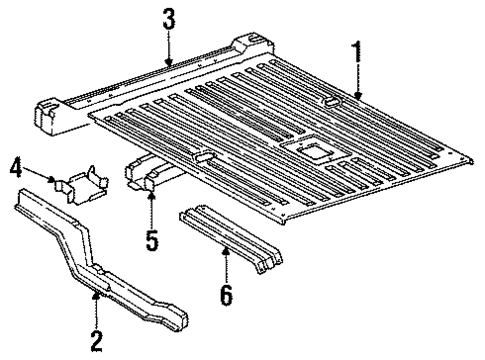 3
1
4
5
6
2