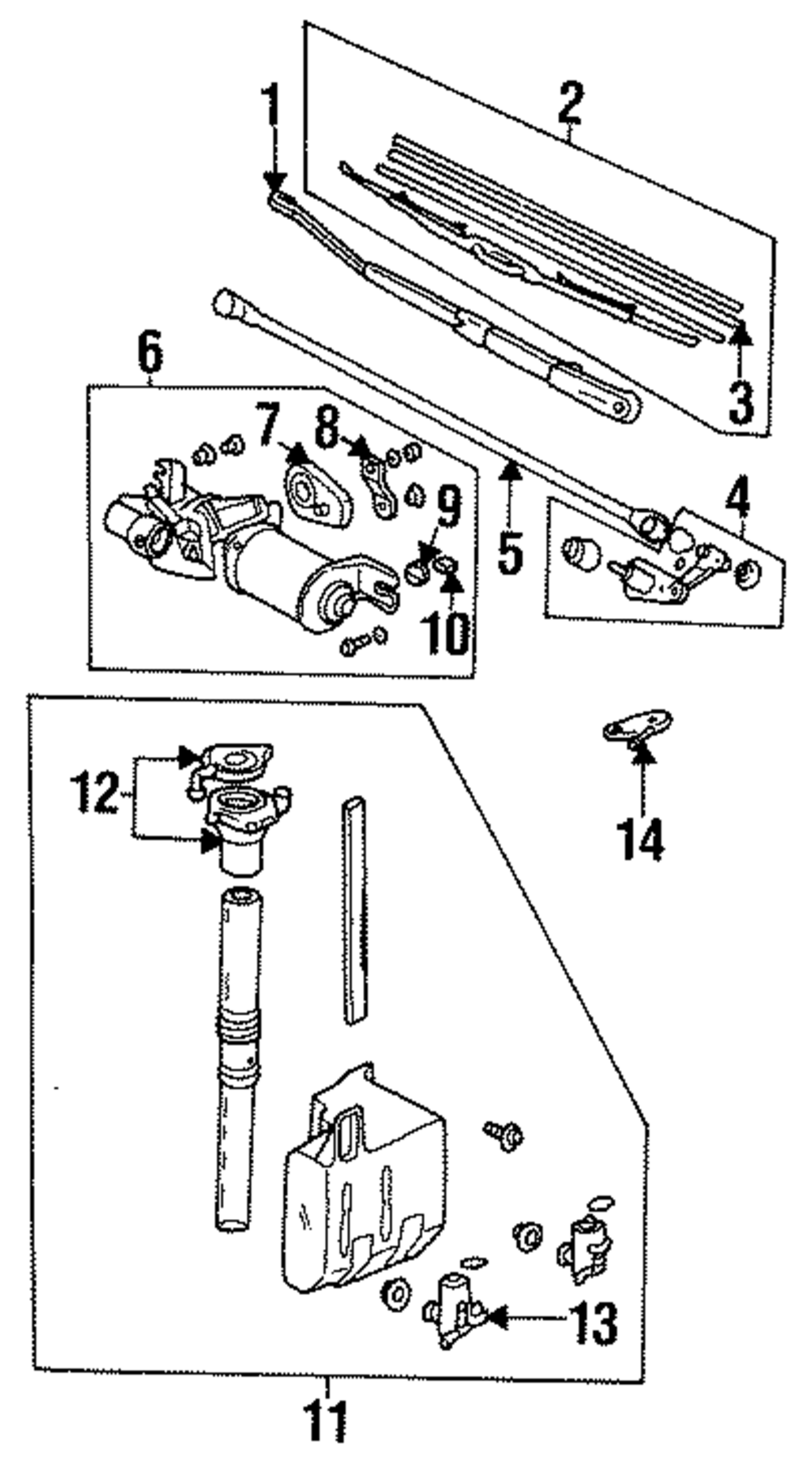 1
2
3
6
7
8
9
10
5
4
12
14
13
11