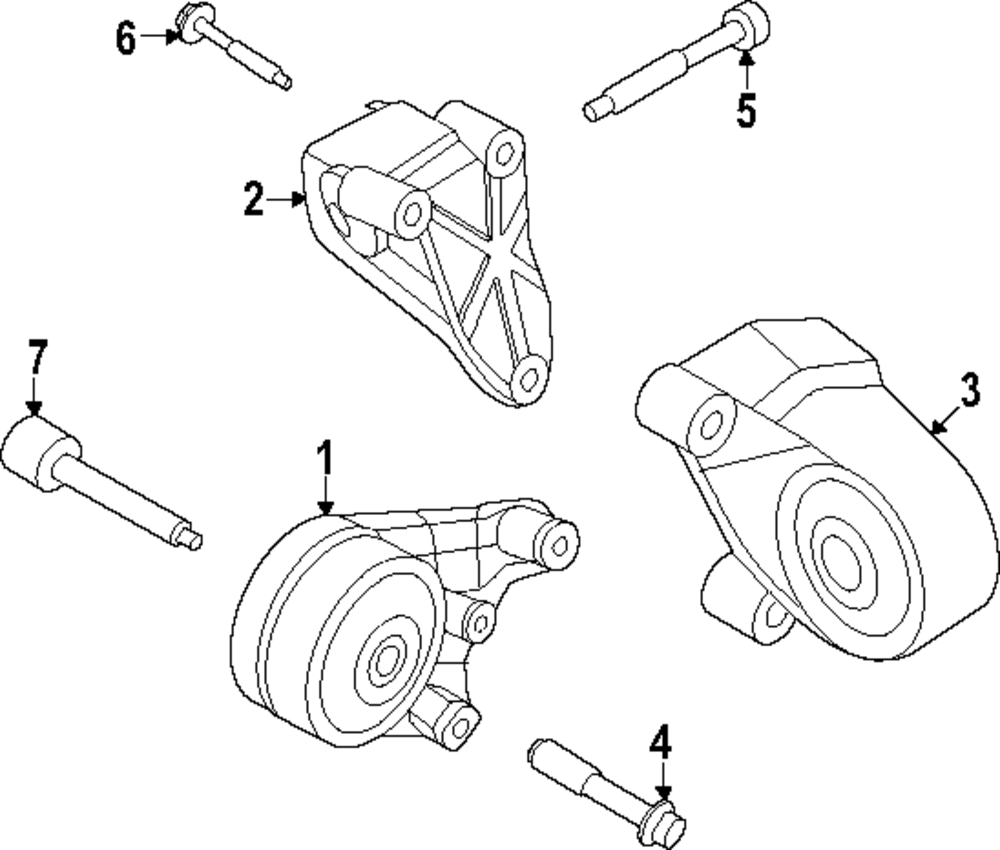 6
5
2
7
3
1
4