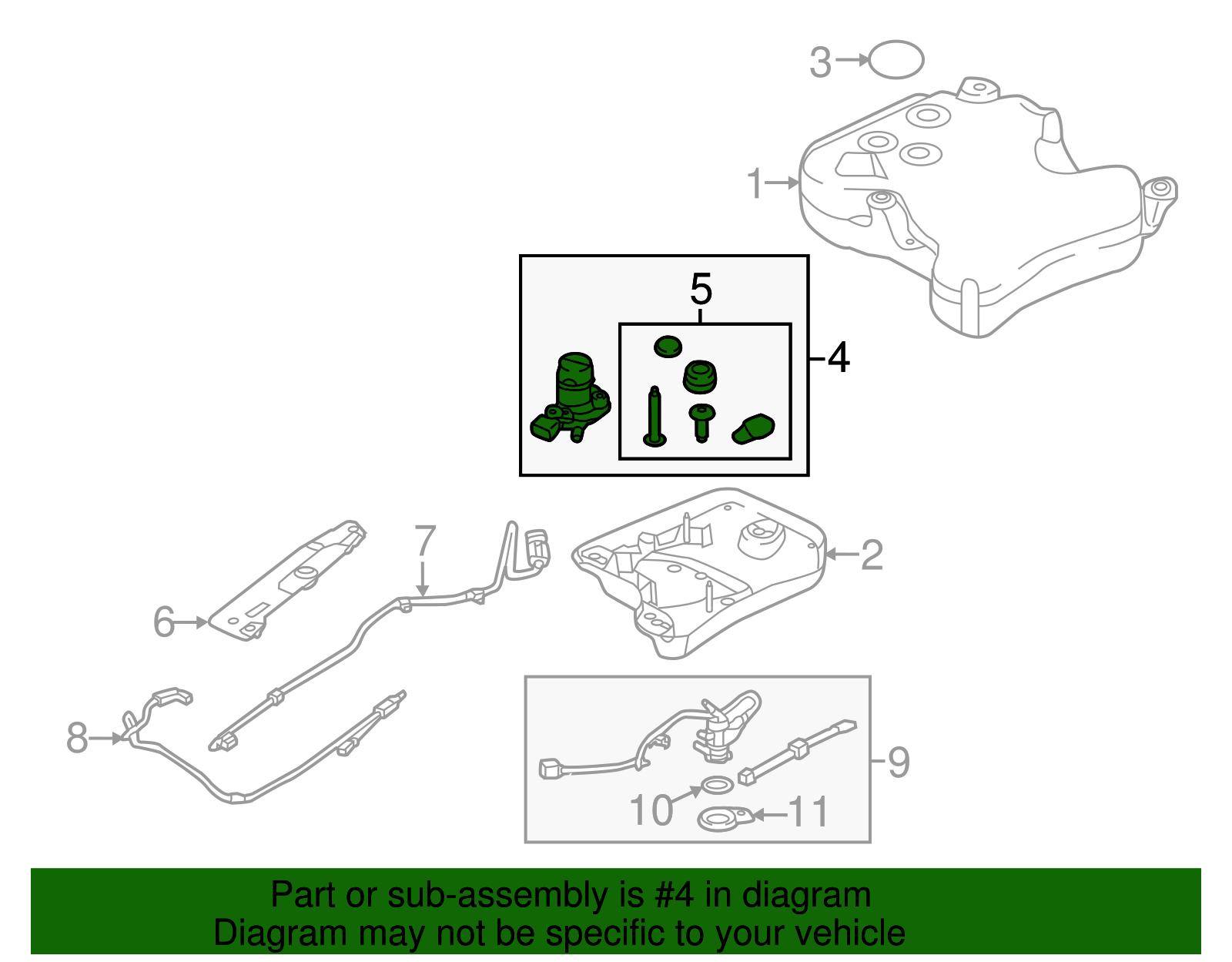 3
1
5
4
7
2
6
8
9
10
11

Part or sub-assembly is #4 in diagram
Diagram may not be specific to your vehicle