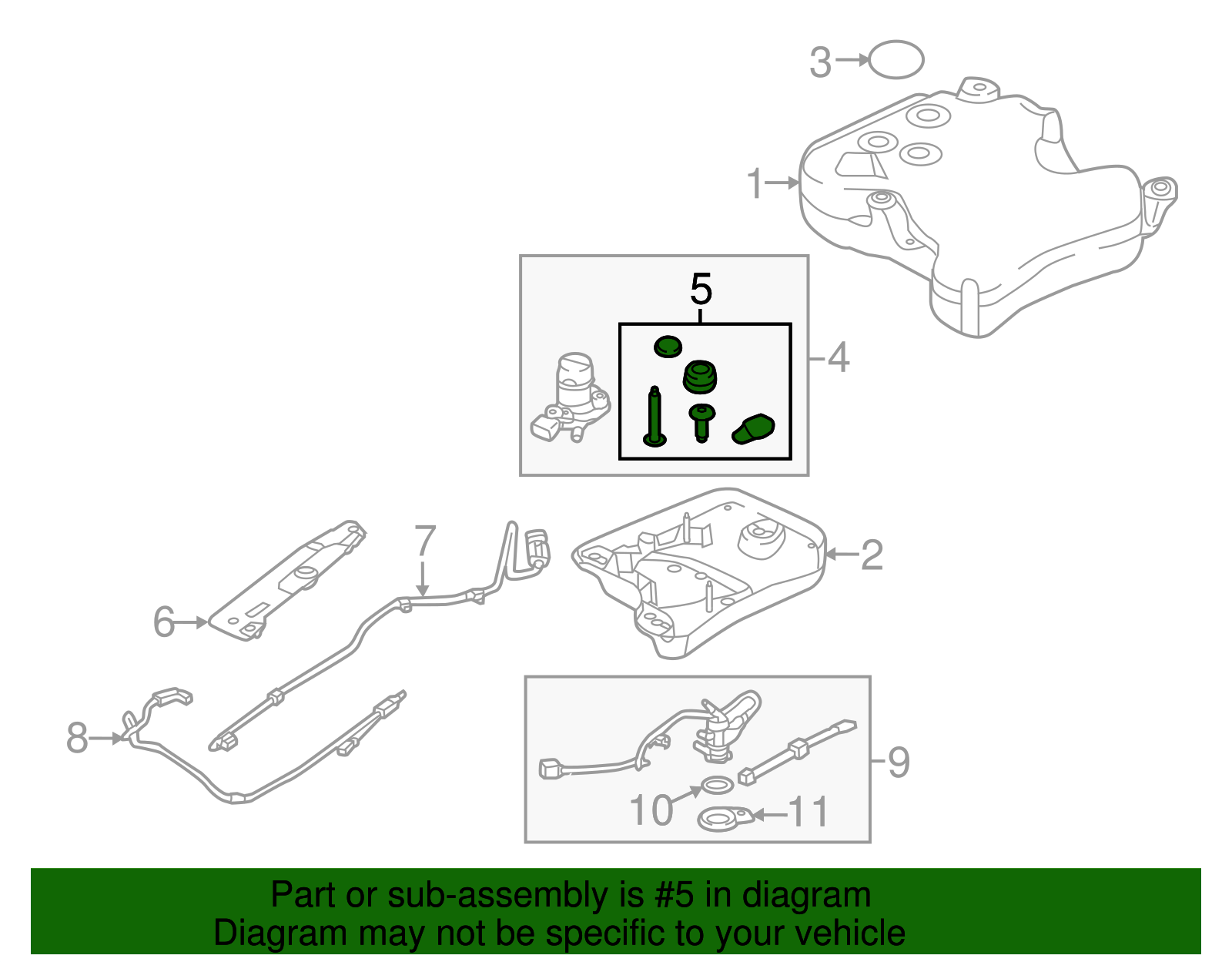 3
1
5
4
7
2
6
8
9
10
11

Part or sub-assembly is #5 in diagram
Diagram may not be specific to your vehicle