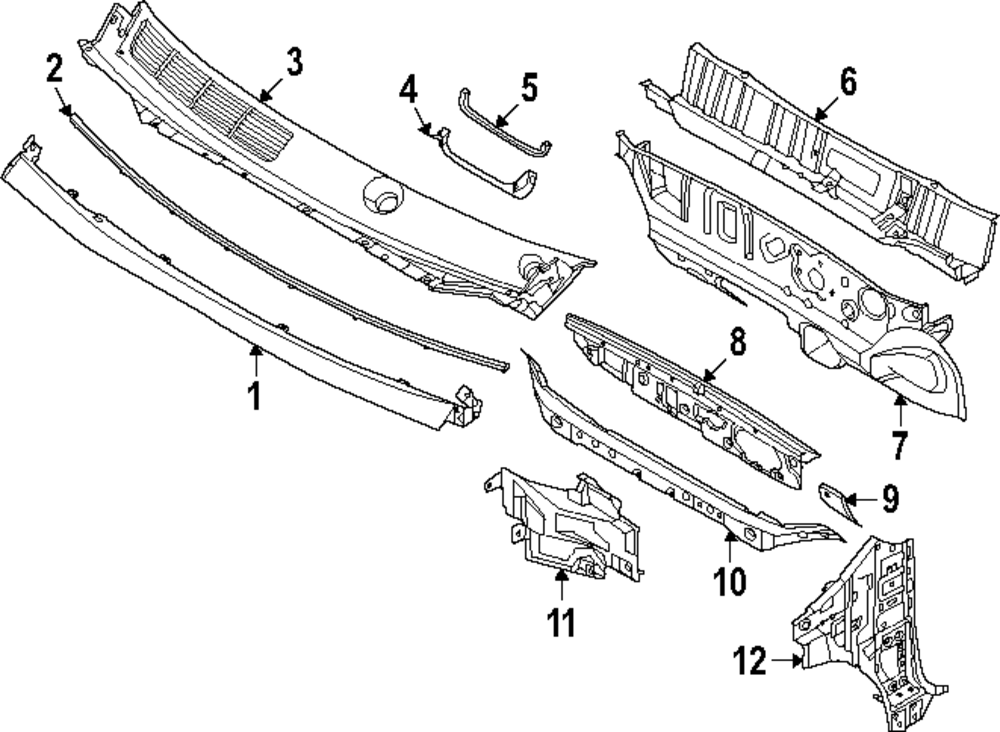 2
3
4
5
6
1
8
7
9
10
11
12