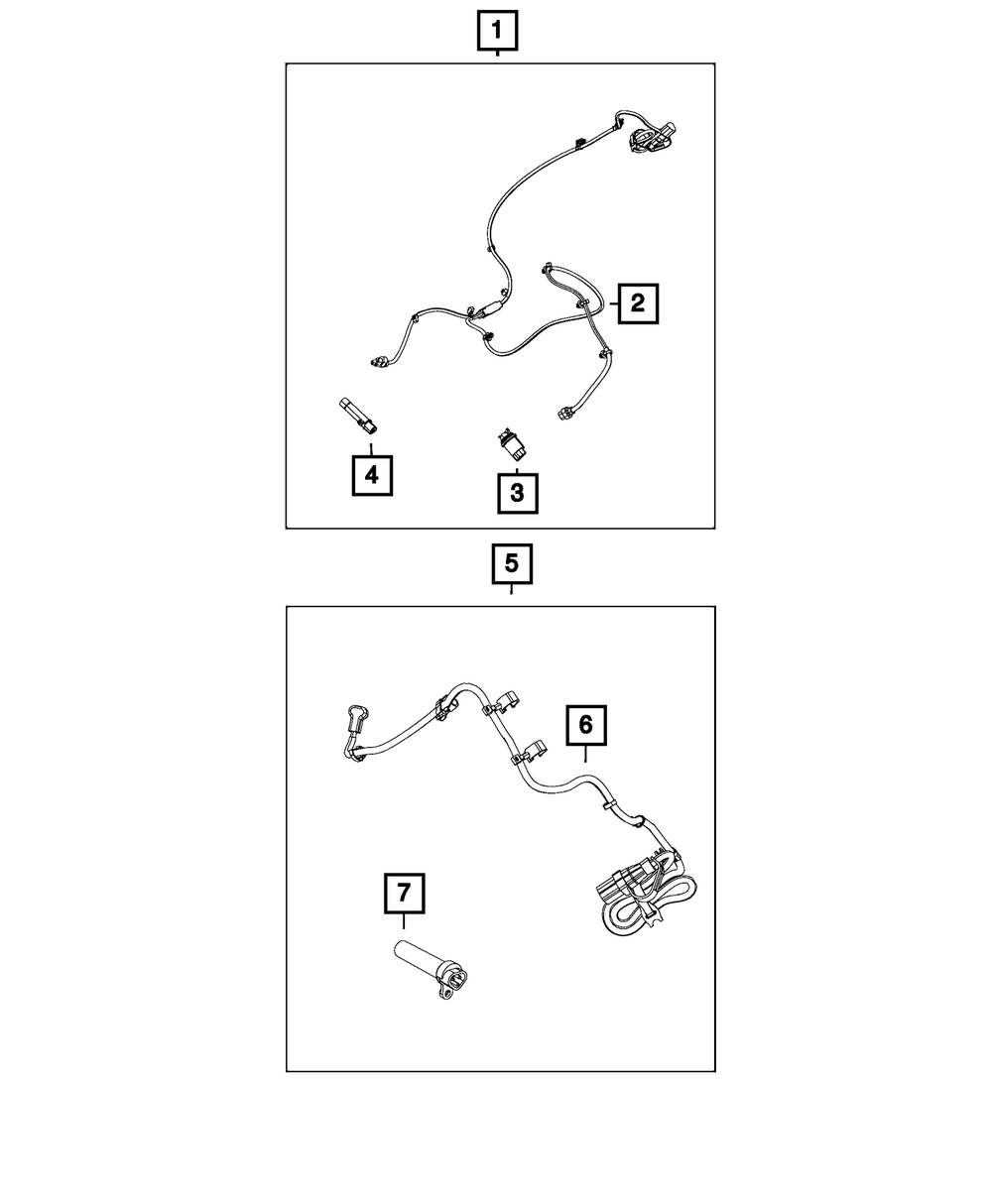 1
2
4
3
5
6
7