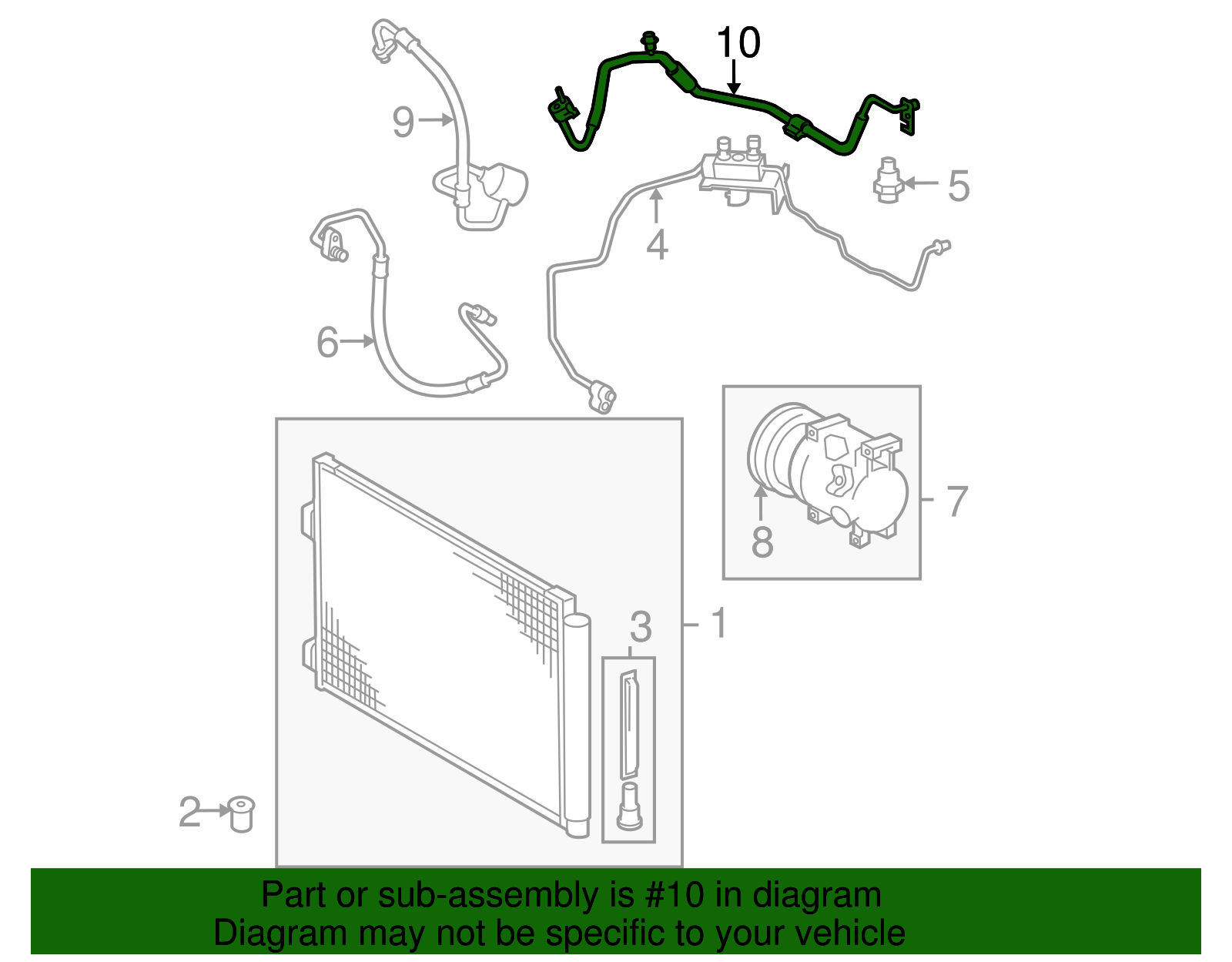 10
9
5
4
6
7
8
3
1
2

Part or sub-assembly is #10 in diagram
Diagram may not be specific to your vehicle